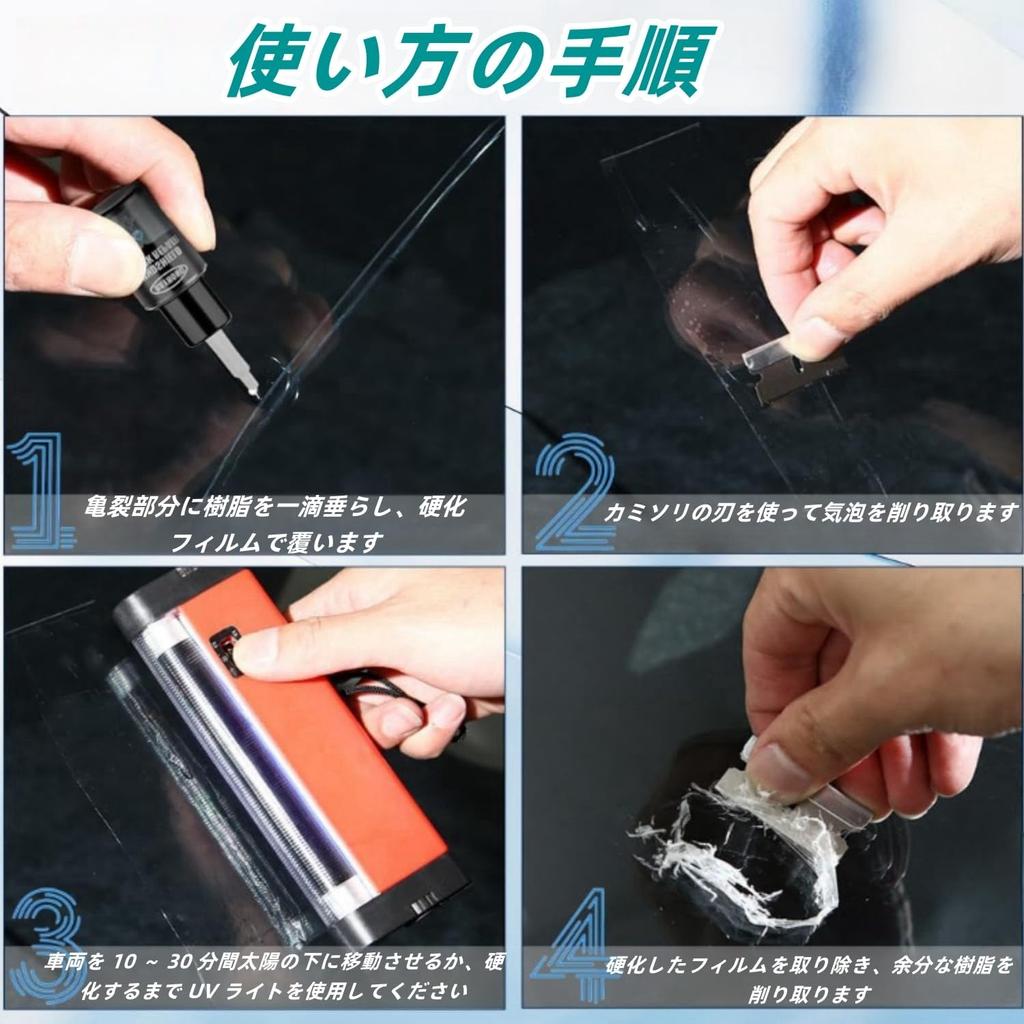 使い方の手順

1
亀裂部分に樹脂を一滴垂らし、硬化フィルムで覆います

2
カミソリの刃を使って気泡を削り取ります

3
車両を 10 ~ 30 分間太陽の下に移動させるか、硬化するまで UV ライトを使用してください

4
硬化したフィルムを取り除き、余分な樹脂を削り取ります