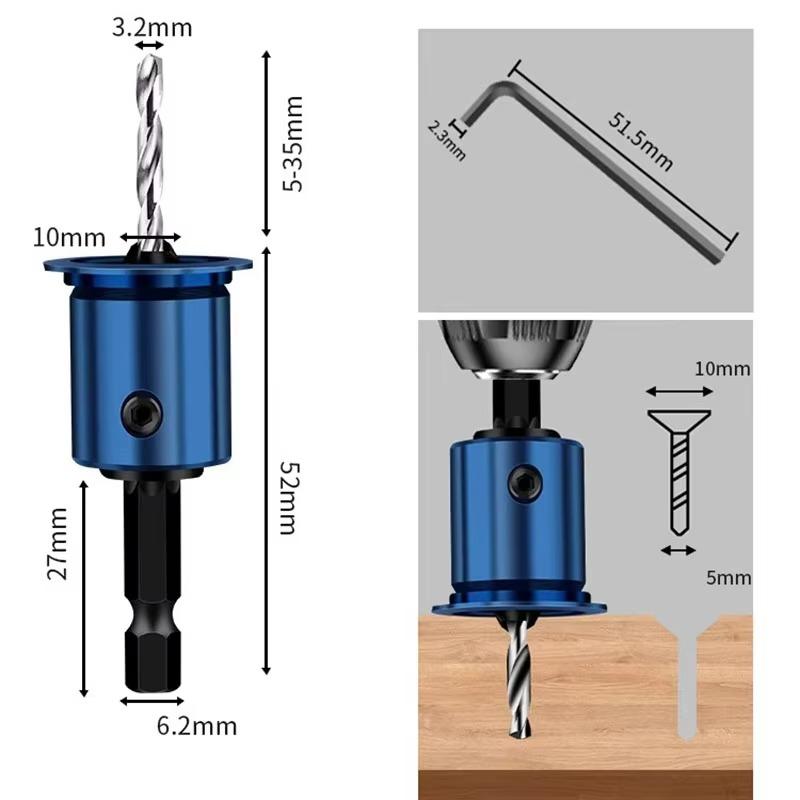 3.2mm
5-35mm
10mm
52mm
27mm
6.2mm
2.3mm
51.5mm
10mm
5mm