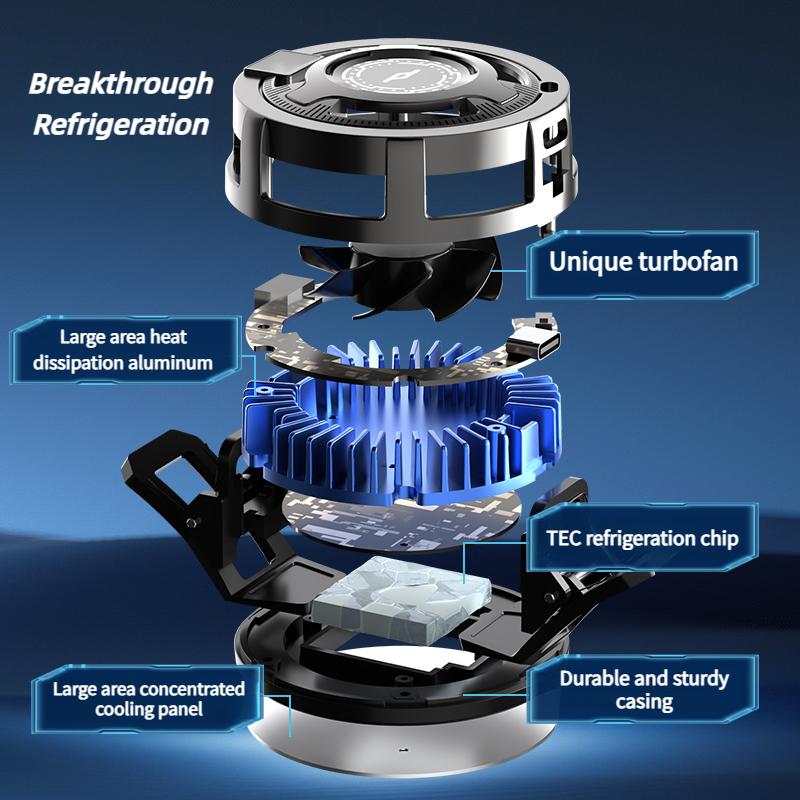 Breakthrough Refrigeration

Unique turbofan

Large area heat dissipation aluminum

TEC refrigeration chip

Large area concentrated cooling panel

Durable and sturdy casing