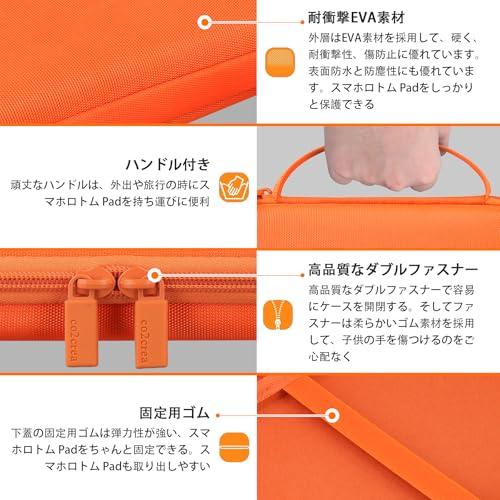 耐衝撃EVA素材
外層はEVA素材を採用して、硬く、耐衝撃性、傷防止に優れています。表面防水と防塵性にも優れています。スマホロトム Padをしっかりと保護できる

ハンドル付き
頑丈なハンドルは、外出や旅行の時にスマホロトム Padを持ち運びに便利

co2crea
co2crea

高品質なダブルファスナー
高品質なダブルファスナーで容易にケースを開閉する。そしてファスナーは柔らかいゴム素材を採用して、子供の手を傷つけるのをご心配なく

固定用ゴム
下蓋の固定用ゴムは弾力性が強い、スマホロトム Padをちゃんと固定できる。スマホロトム Padも取り出しやすい