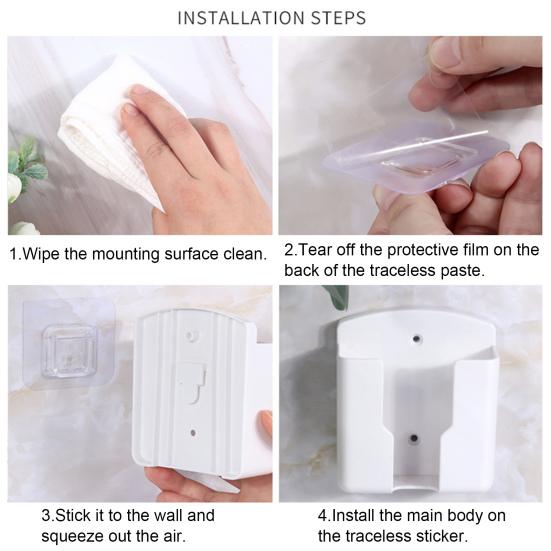 INSTALLATION STEPS

1.Wipe the mounting surface clean.

2.Tear off the protective film on the back of the traceless paste.

3.Stick it to the wall and squeeze out the air.

4.Install the main body on the traceless sticker.