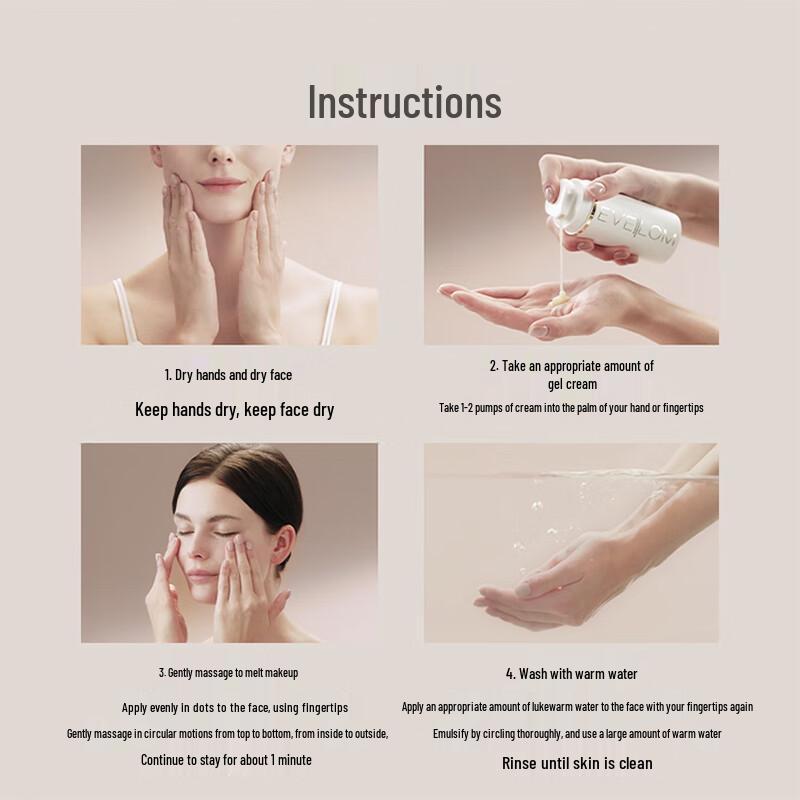 Instructions

EVE LOM

1. Dry hands and dry face

Keep hands dry, keep face dry

2. Take an appropriate amount of gel cream

Take 1-2 pumps of cream into the palm of your hand or fingertips

3. Gently massage to melt makeup

Apply evenly in dots to the face, using fingertips

Gently massage in circular motions from top to bottom, from inside to outside,

Continue to stay for about 1 minute

4. Wash with warm water

Apply an appropriate amount of lukewarm water to the face with your fingertips again

Emulsify by circling thoroughly, and use a large amount of warm water

Rinse until skin is clean