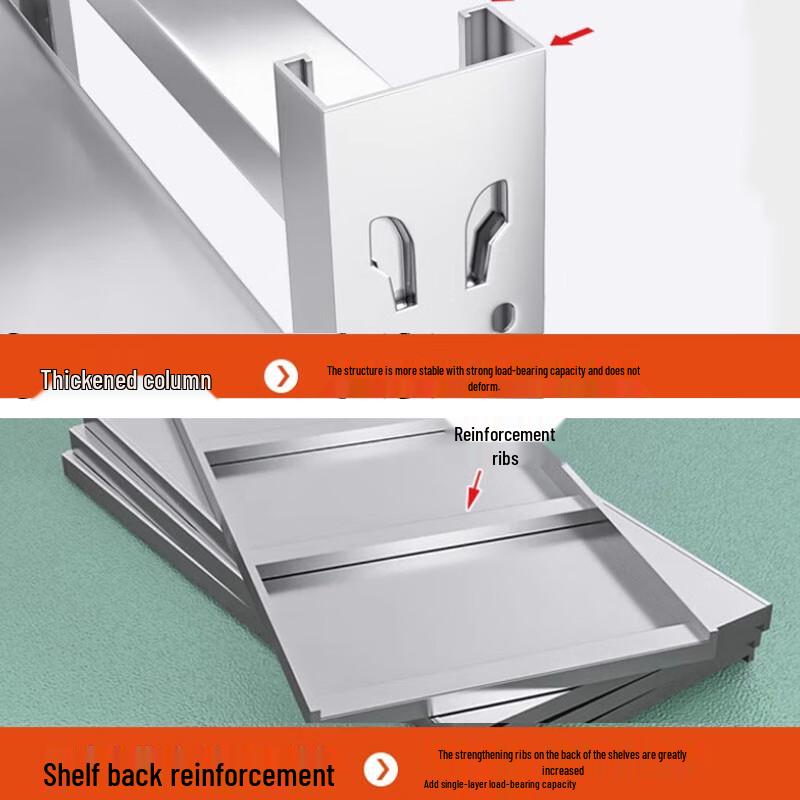 Thickened column

The structure is more stable with strong load-bearing capacity and does not deform.

Reinforcement ribs

Shelf back reinforcement

The strengthening ribs on the back of the shelves are greatly increased

Add single-layer load-bearing capacity