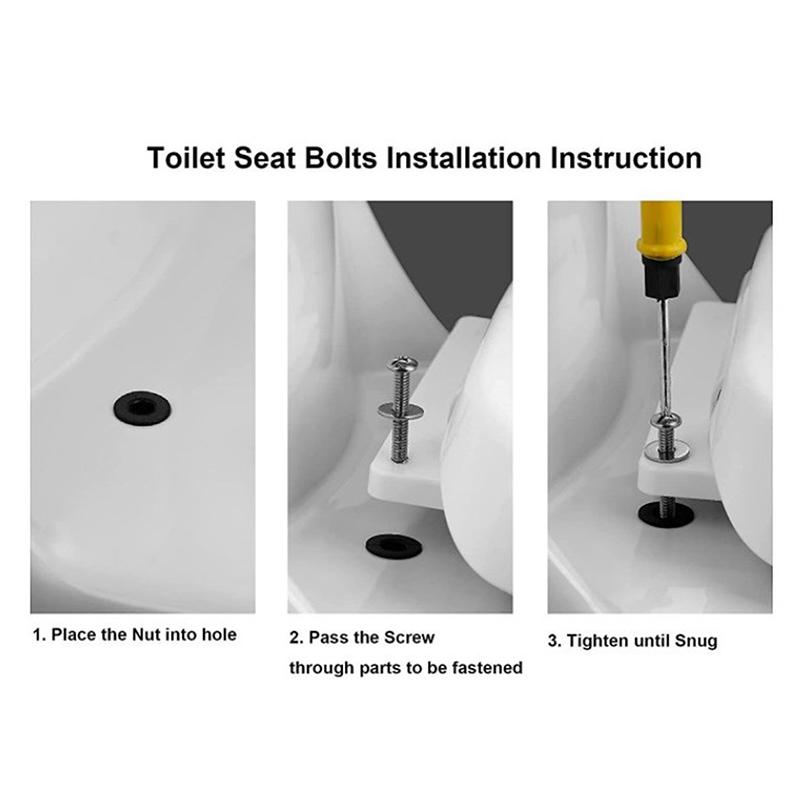 Toilet Seat Bolts Installation Instruction

1. Place the Nut into hole

2. Pass the Screw through parts to be fastened

3. Tighten until Snug