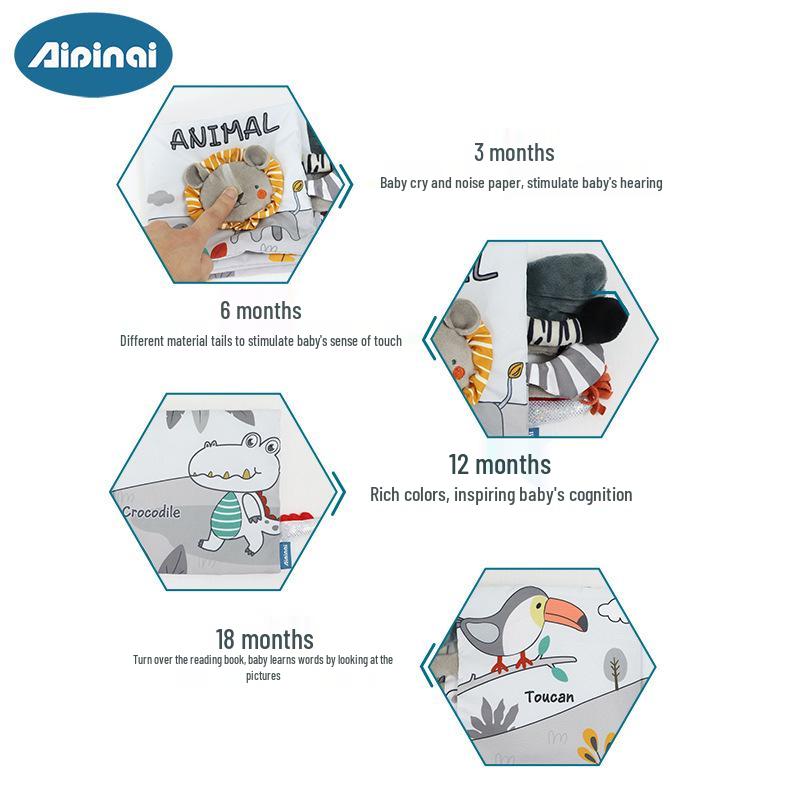 Aipinai

ANIMAL

3 months
Baby cry and noise paper, stimulate baby's hearing

6 months
Different material tails to stimulate baby's sense of touch

Crocodile

Aipinai

12 months
Rich colors, inspiring baby's cognition

18 months
Turn over the reading book, baby learns words by looking at the pictures

Toucan