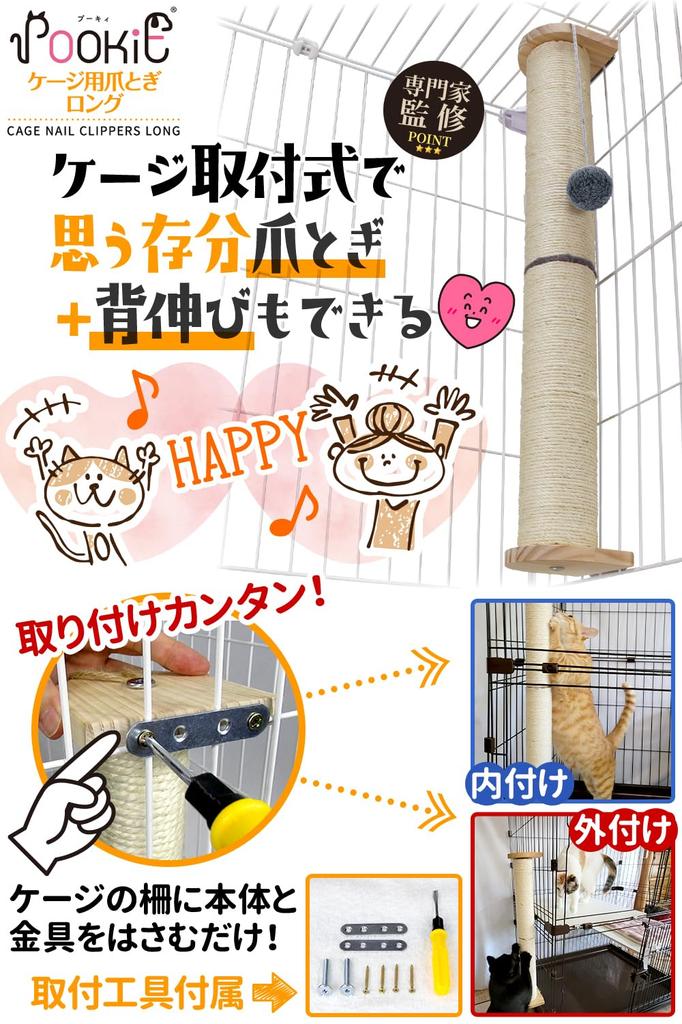 プーキィ
POOKiE®
ケージ用爪とぎ
ロング
CAGE NAIL CLIPPERS LONG

専門家
監修
POINT ★★★

ケージ取付式で
思う存分爪とぎ
+背伸びもできる

HAPPY

取り付けカンタン!

内付け
外付け

ケージの柵に本体と
金具をはさむだけ!

取付工具付属