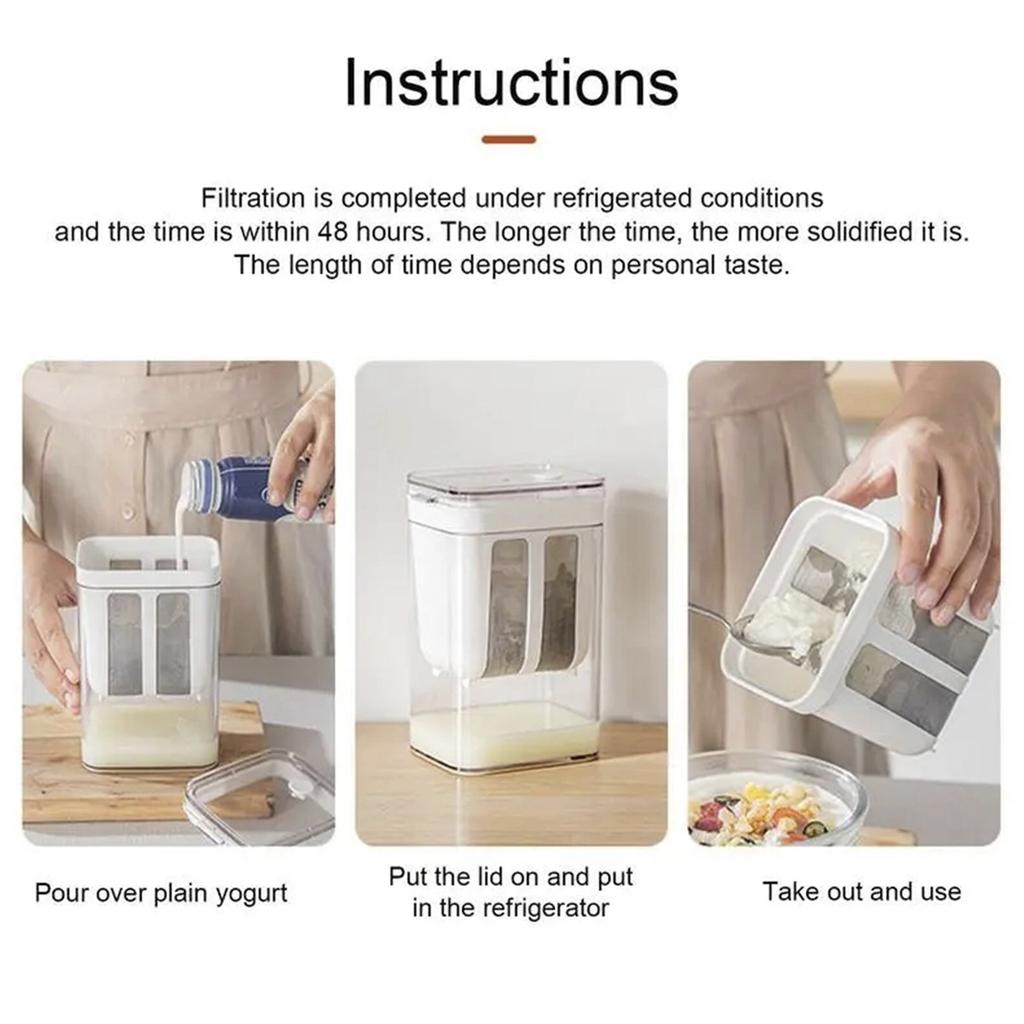 Instructions

Filtration is completed under refrigerated conditions and the time is within 48 hours. The longer the time, the more solidified it is. The length of time depends on personal taste.

Pour over plain yogurt

Put the lid on and put in the refrigerator

Take out and use