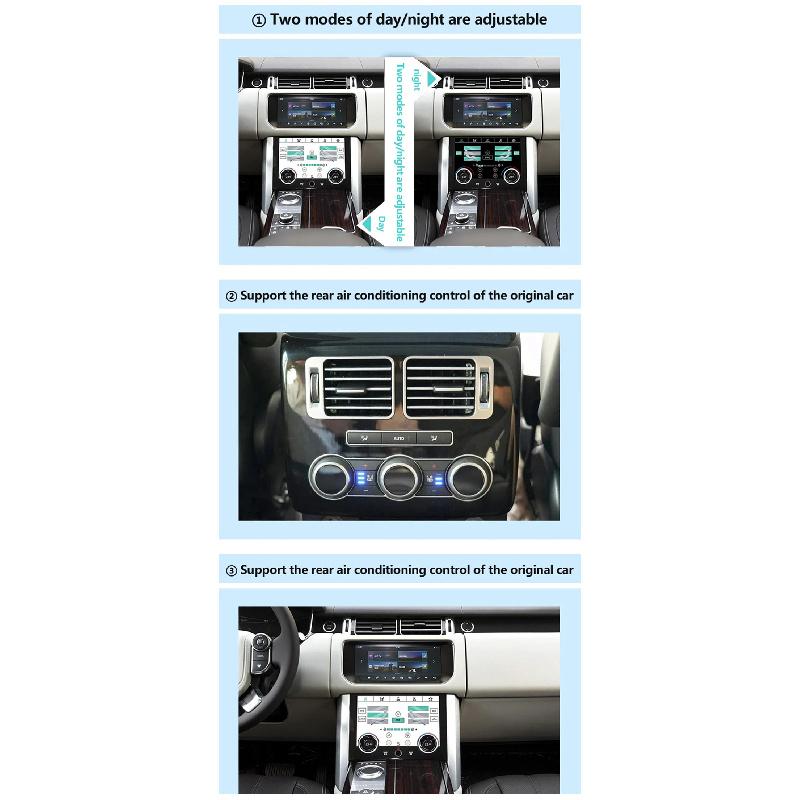 ① Two modes of day/night are adjustable

night
Two modes of day/night are adjustable
Day

② Support the rear air conditioning control of the original car

AUTO

③ Support the rear air conditioning control of the original car