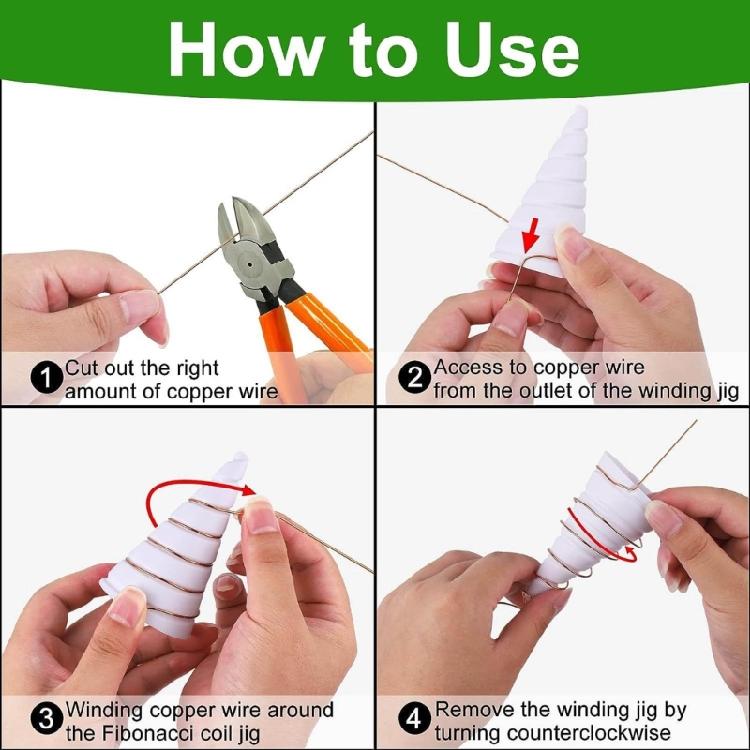 How to Use

1 Cut out the right amount of copper wire

2 Access to copper wire from the outlet of the winding jig

3 Winding copper wire around the Fibonacci coil jig

4 Remove the winding jig by turning counterclockwise