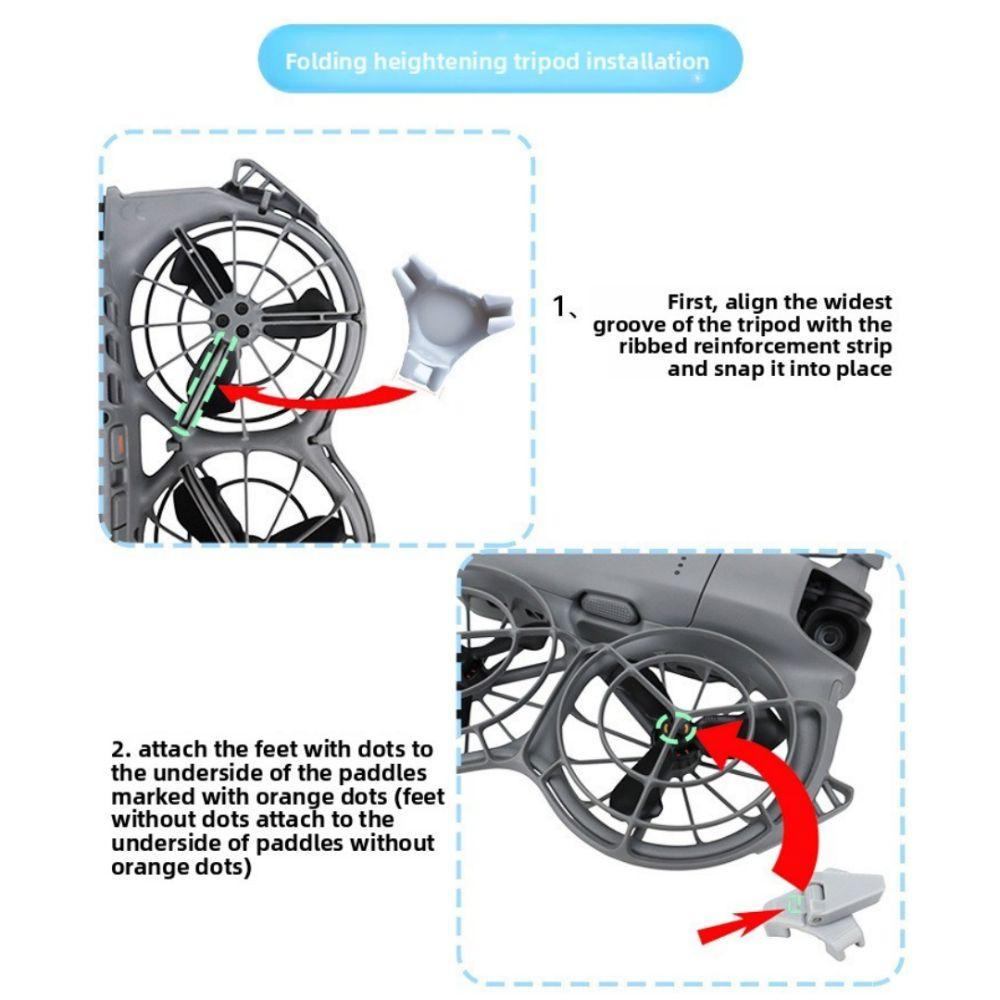 Folding heightening tripod installation

1、 First, align the widest groove of the tripod with the ribbed reinforcement strip and snap it into place

2. attach the feet with dots to the underside of the paddles marked with orange dots (feet without dots attach to the underside of paddles without orange dots)