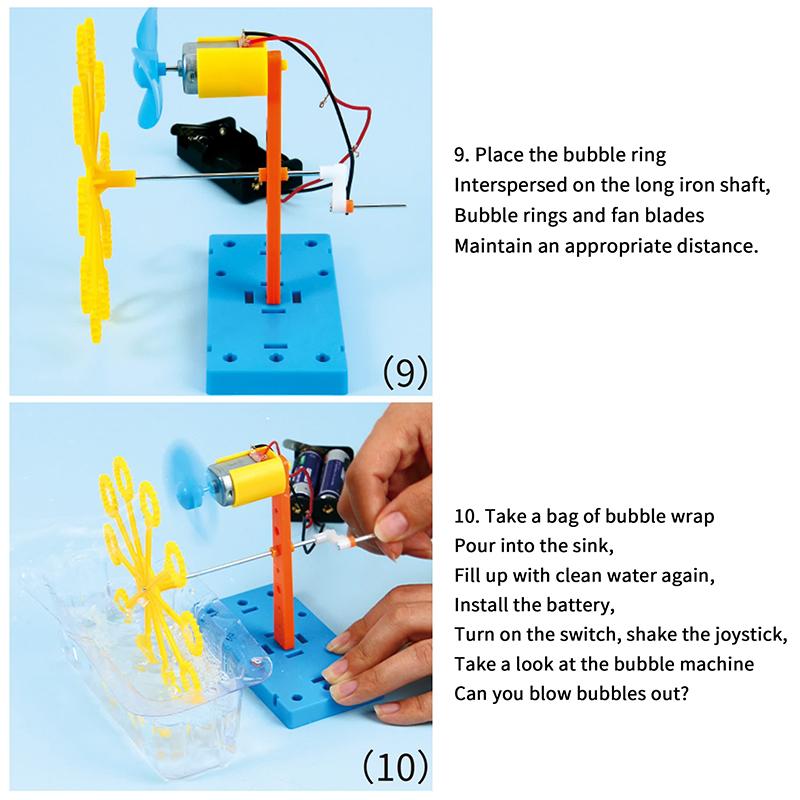 (9)

9. Place the bubble ring
Interspersed on the long iron shaft,
Bubble rings and fan blades
Maintain an appropriate distance.

(10)

10. Take a bag of bubble wrap
Pour into the sink,
Fill up with clean water again,
Install the battery,
Turn on the switch, shake the joystick,
Take a look at the bubble machine
Can you blow bubbles out?