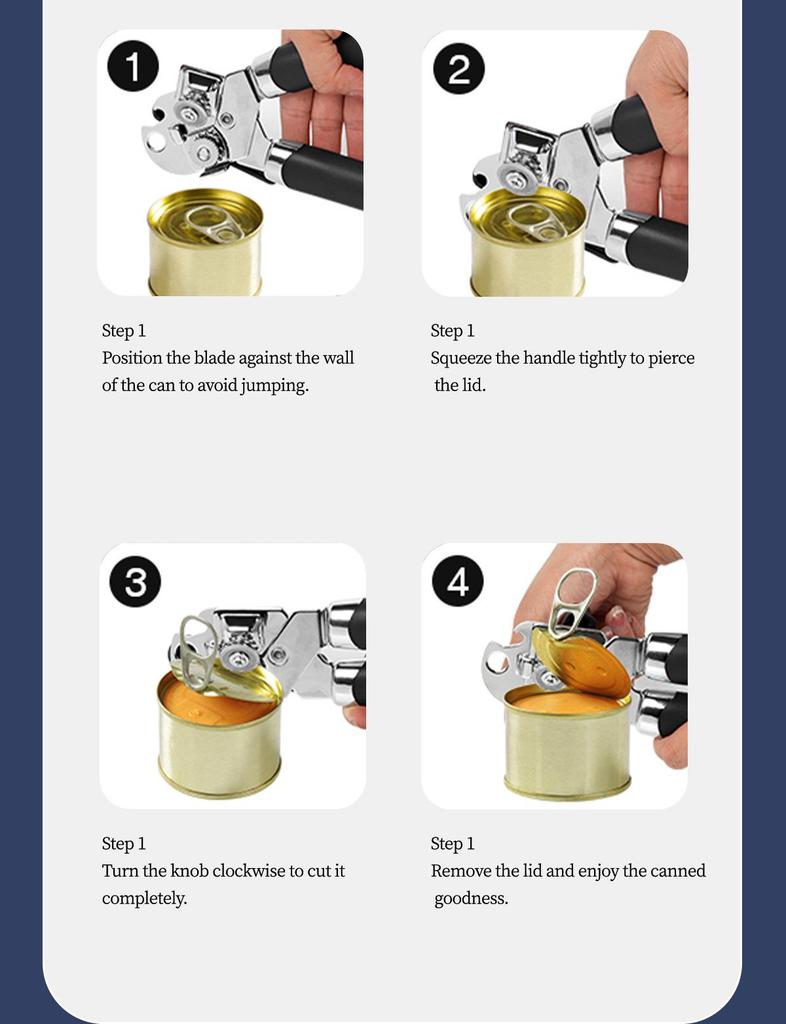 1

Step 1
Position the blade against the wall of the can to avoid jumping.

2

Step 1
Squeeze the handle tightly to pierce the lid.

3

Step 1
Turn the knob clockwise to cut it completely.

4

Step 1
Remove the lid and enjoy the canned goodness.