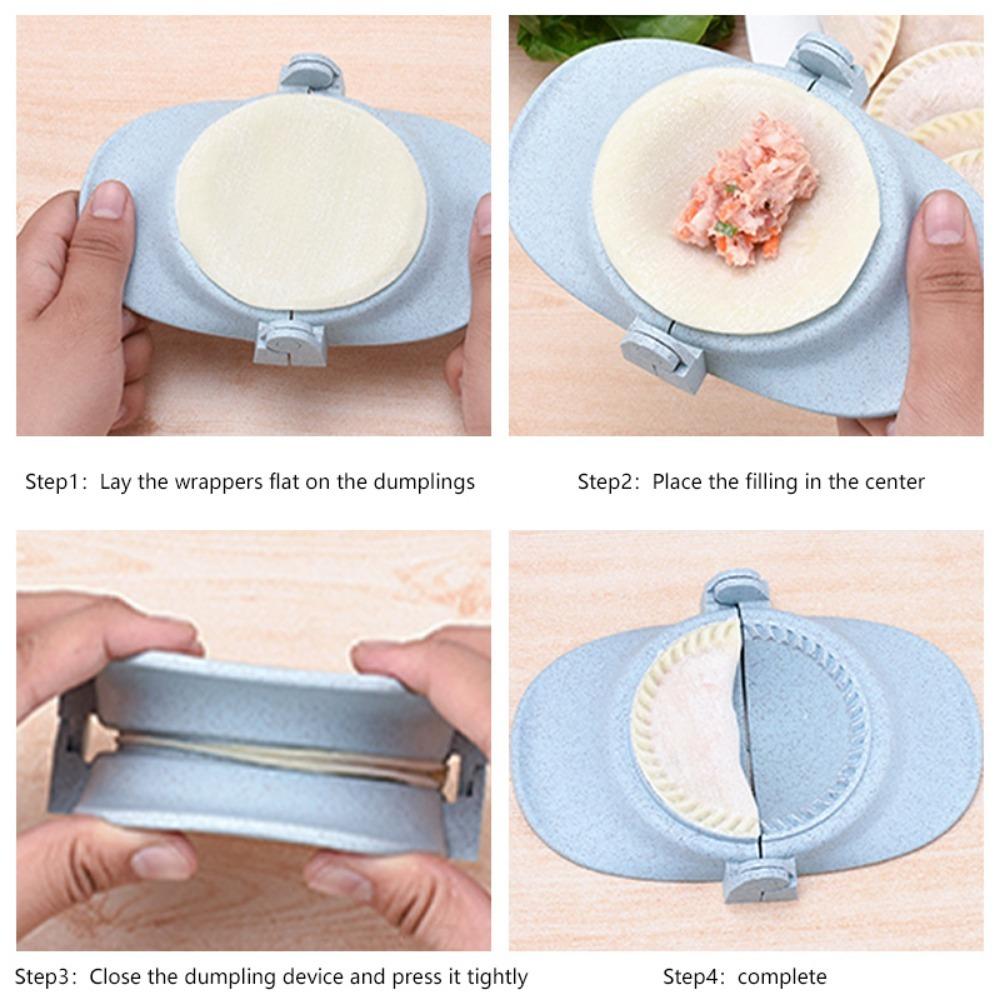 Step1: Lay the wrappers flat on the dumplings

Step2: Place the filling in the center

Step3: Close the dumpling device and press it tightly

Step4: complete