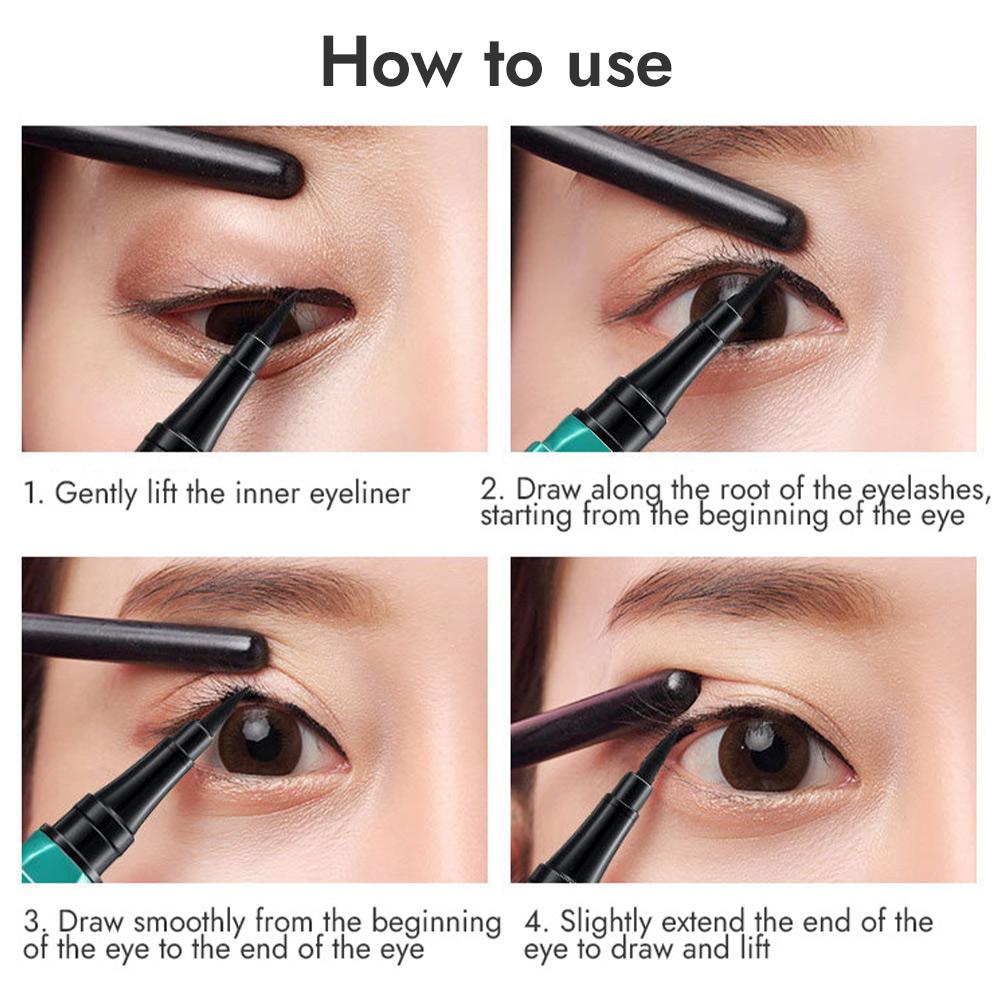 How to use

1. Gently lift the inner eyeliner

2. Draw along the root of the eyelashes, starting from the beginning of the eye

3. Draw smoothly from the beginning of the eye to the end of the eye

4. Slightly extend the end of the eye to draw and lift