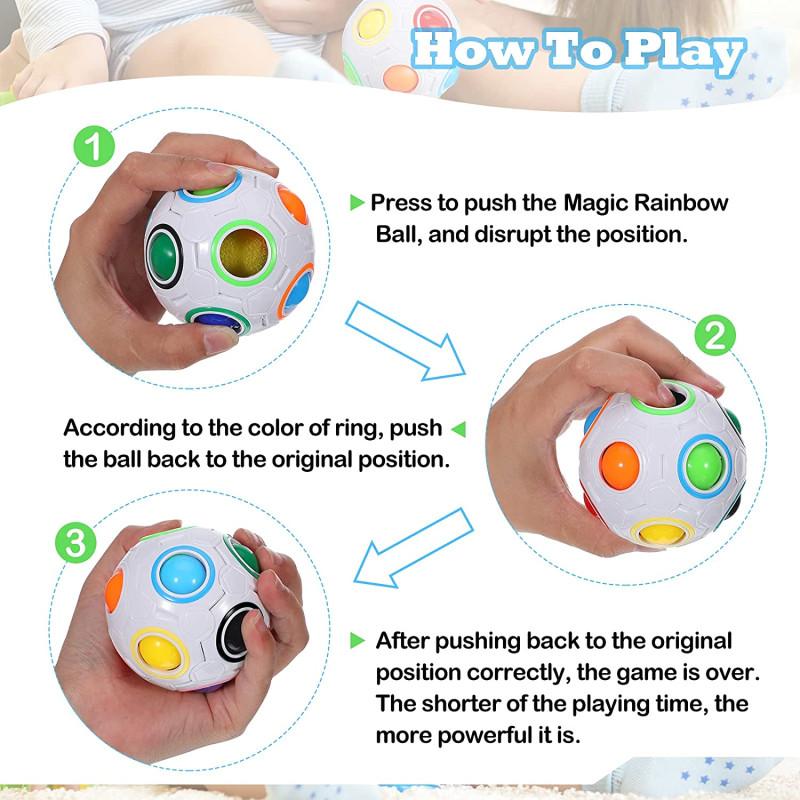 How To Play

1

Press to push the Magic Rainbow Ball, and disrupt the position.

2

According to the color of ring, push the ball back to the original position.

3

After pushing back to the original position correctly, the game is over. The shorter of the playing time, the more powerful it is.