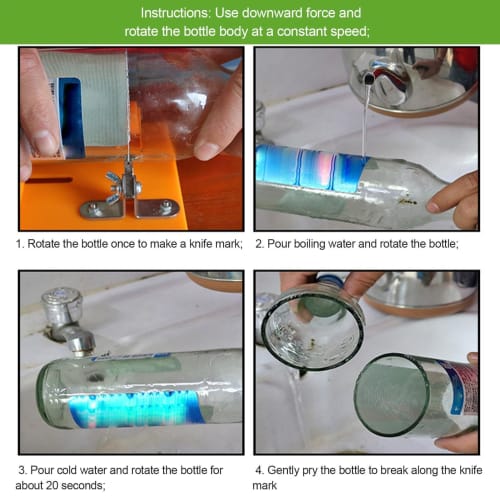 Instructions: Use downward force and rotate the bottle body at a constant speed;

1. Rotate the bottle once to make a knife mark;

2. Pour boiling water and rotate the bottle;

3. Pour cold water and rotate the bottle for about 20 seconds;

4. Gently pry the bottle to break along the knife mark