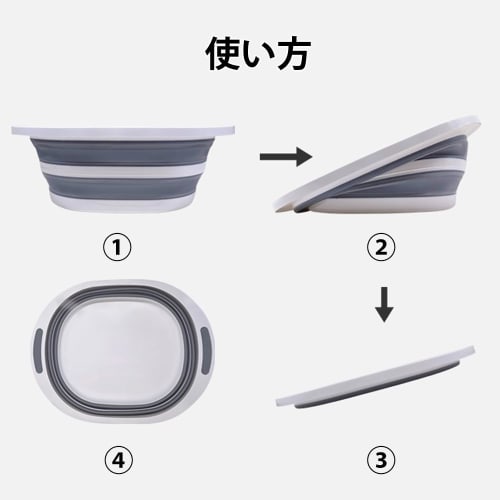 使い方

①

②

④

③