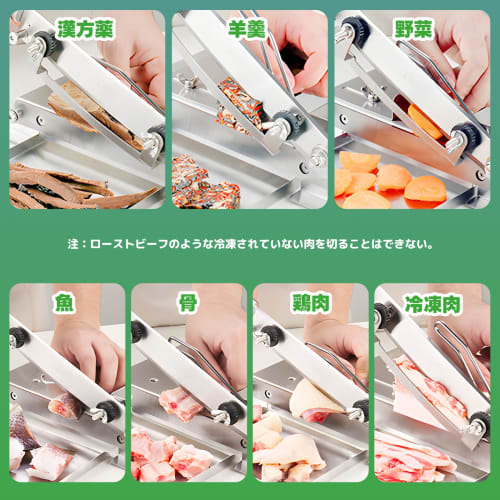 漢方薬

羊羹

野菜

注：ローストビーフのような冷凍されていない肉を切ることはできない。

魚

骨

鶏肉

冷凍肉