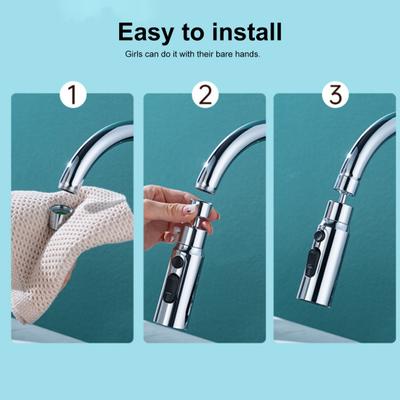 Easy to install
Girls can do it with their bare hands.

1

2

3