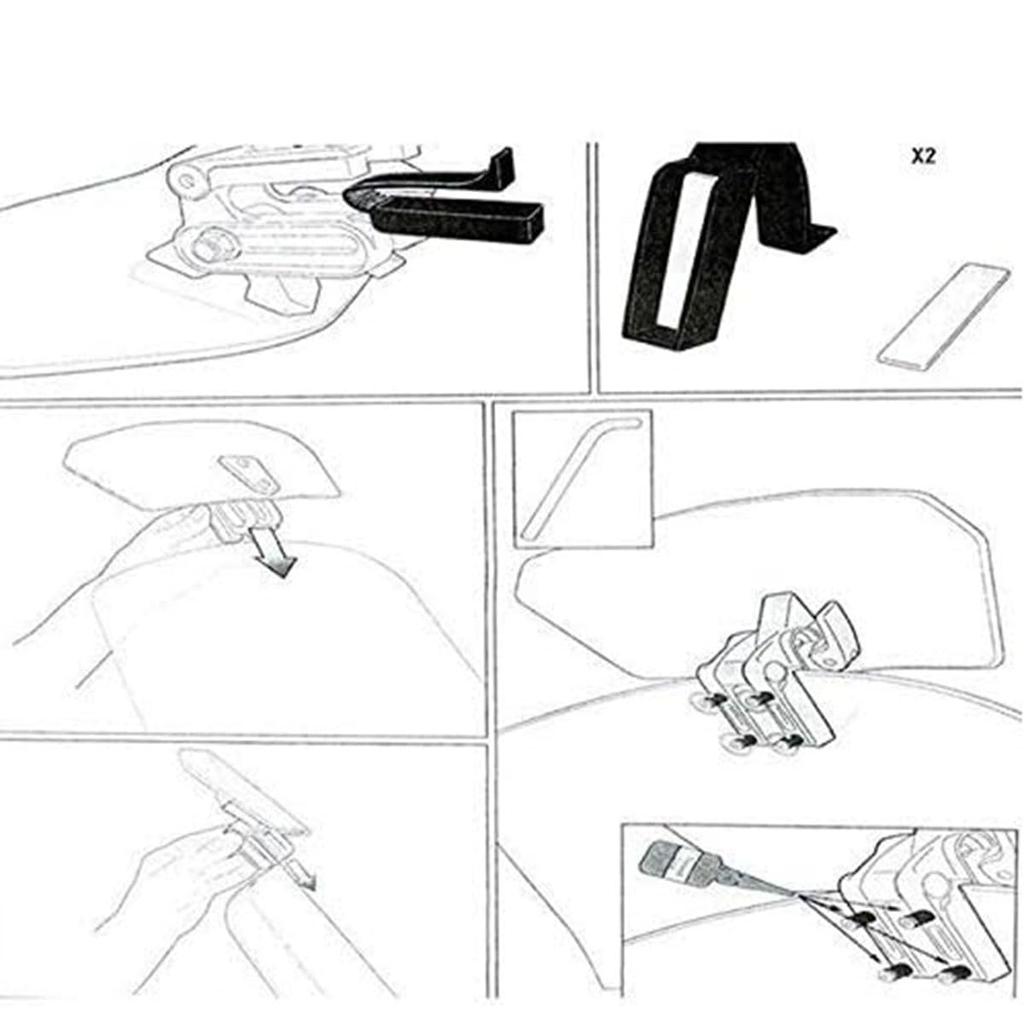 X2