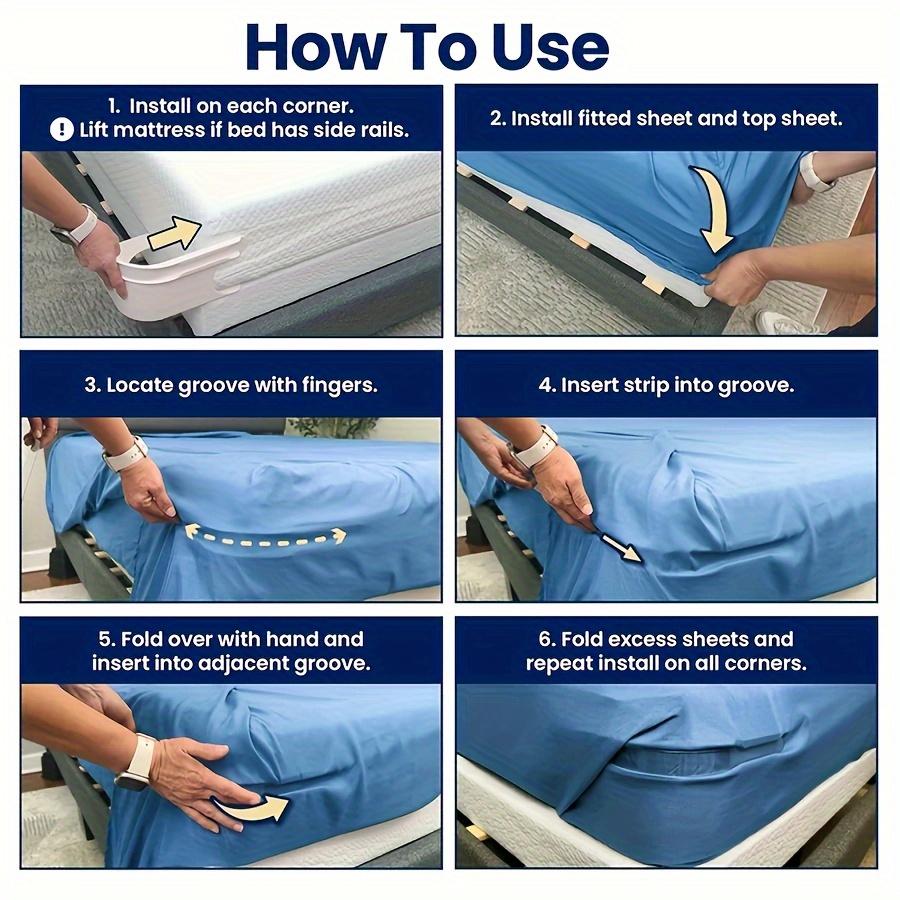 How To Use

1. Install on each corner.
! Lift mattress if bed has side rails.

2. Install fitted sheet and top sheet.

3. Locate groove with fingers.

4. Insert strip into groove.

5. Fold over with hand and insert into adjacent groove.

6. Fold excess sheets and repeat install on all corners.