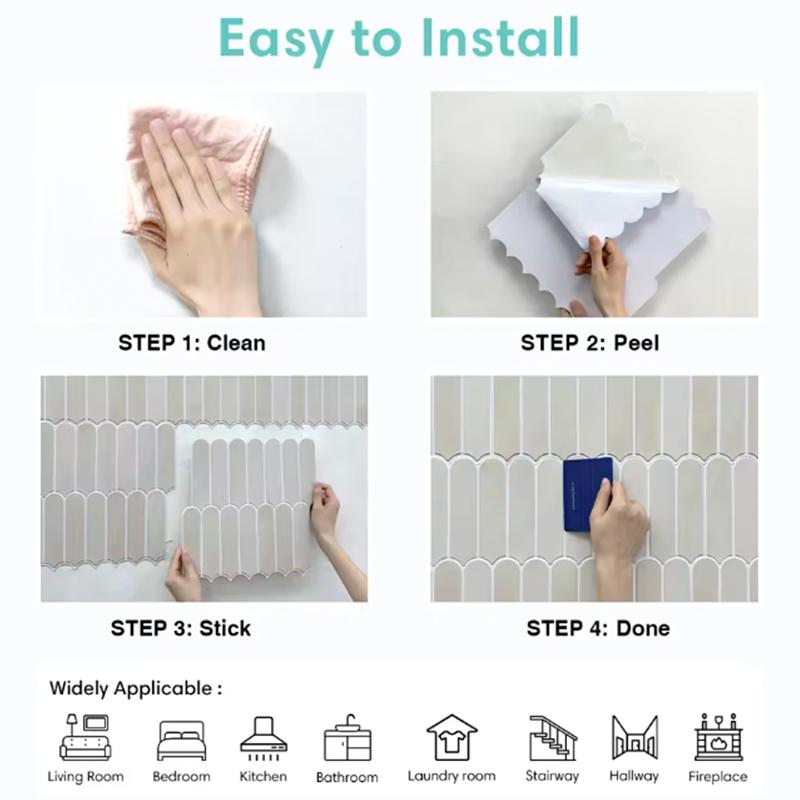 Easy to Install

STEP 1: Clean

STEP 2: Peel

STEP 3: Stick

STEP 4: Done

Widely Applicable :

Living Room Bedroom Kitchen Bathroom Laundry room Stairway Hallway Fireplace