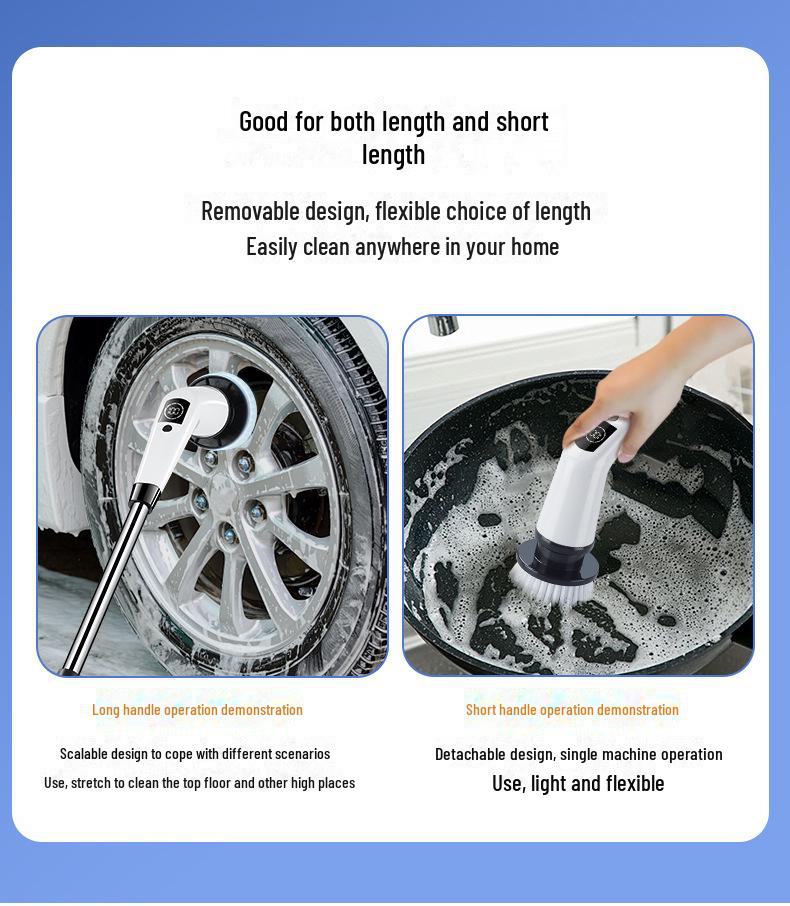 Good for both length and short length

Removable design, flexible choice of length
Easily clean anywhere in your home

Long handle operation demonstration

Scalable design to cope with different scenarios
Use, stretch to clean the top floor and other high places

Short handle operation demonstration

Detachable design, single machine operation
Use, light and flexible