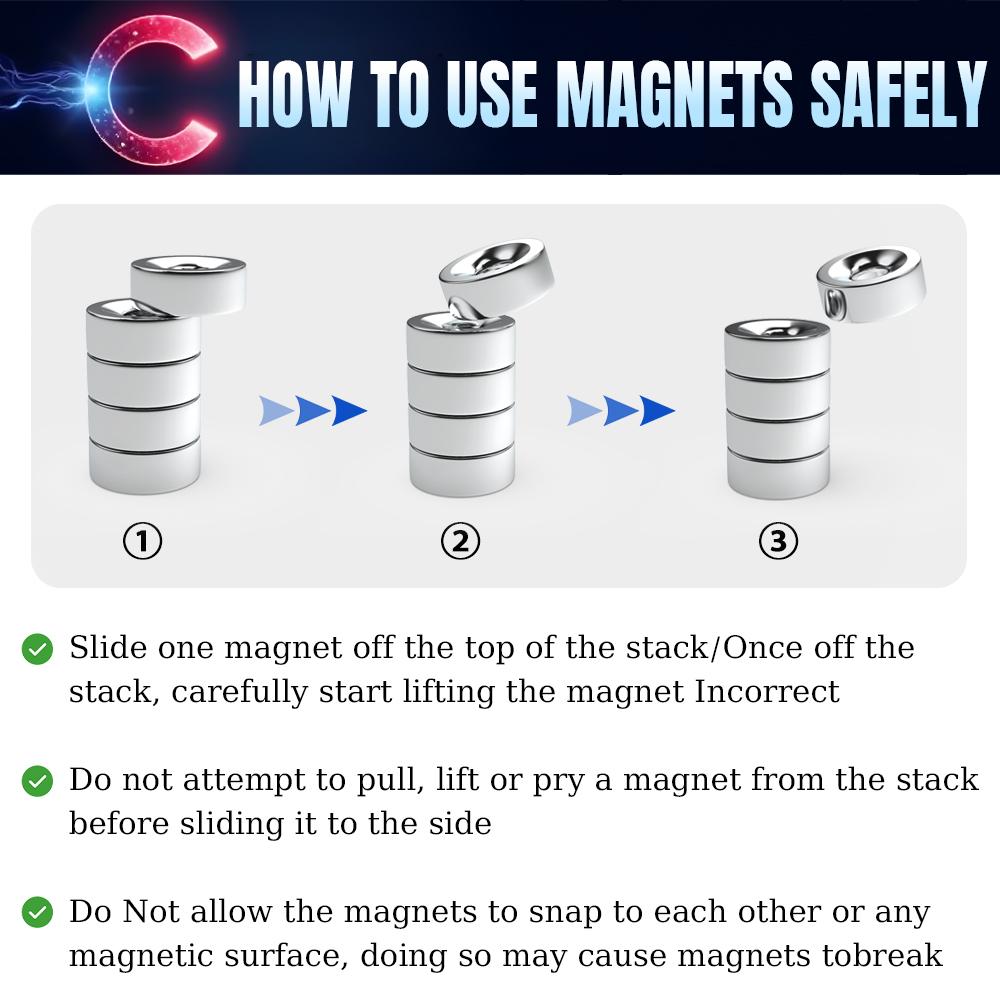 HOW TO USE MAGNETS SAFELY

①

②

③

Slide one magnet off the top of the stack/Once off the stack, carefully start lifting the magnet Incorrect

Do not attempt to pull, lift or pry a magnet from the stack before sliding it to the side

Do Not allow the magnets to snap to each other or any magnetic surface, doing so may cause magnets tobreak