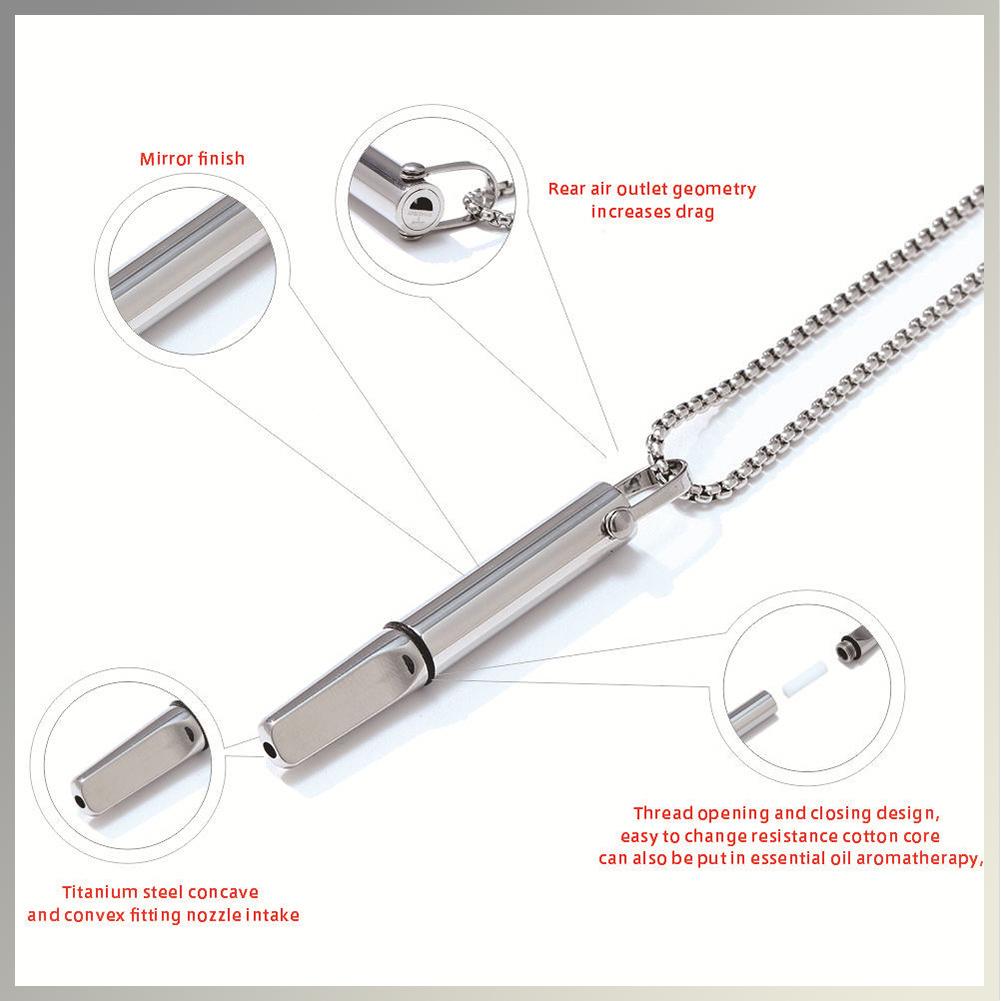 Mirror finish

Rear air outlet geometry increases drag

Thread opening and closing design, easy to change resistance cotton core can also be put in essential oil aromatherapy,

Titanium steel concave and convex fitting nozzle intake