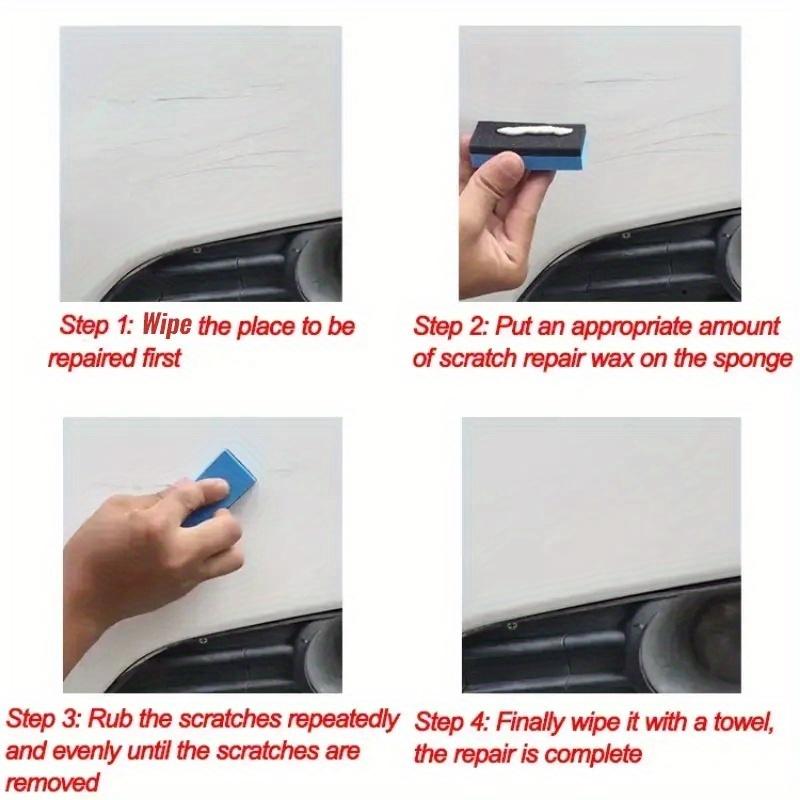 Step 1: Wipe the place to be repaired first

Step 2: Put an appropriate amount of scratch repair wax on the sponge

Step 3: Rub the scratches repeatedly and evenly until the scratches are removed

Step 4: Finally wipe it with a towel, the repair is complete