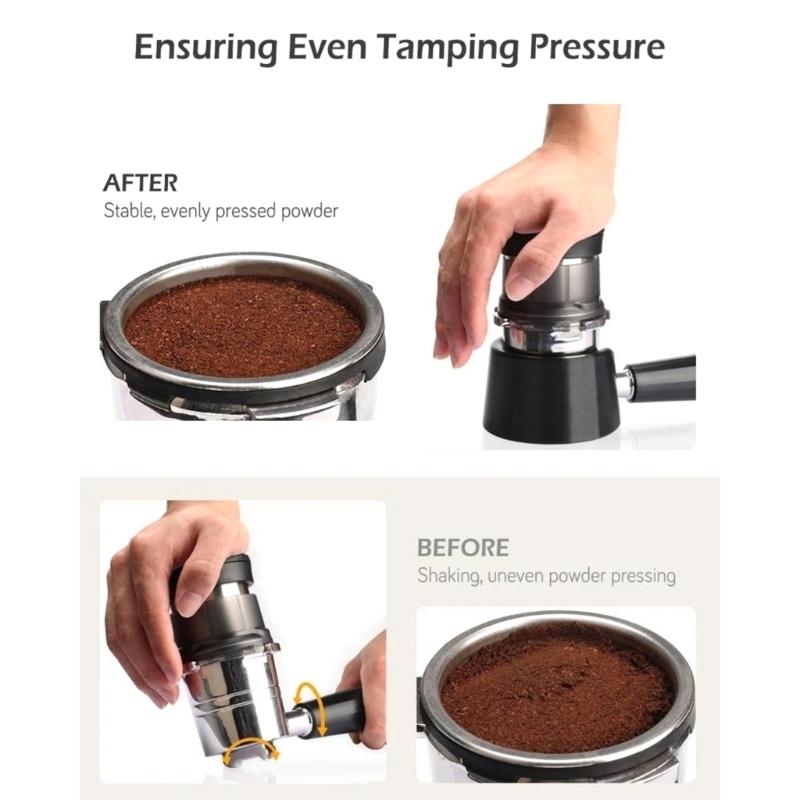 Ensuring Even Tamping Pressure

AFTER
Stable, evenly pressed powder

BEFORE
Shaking, uneven powder pressing