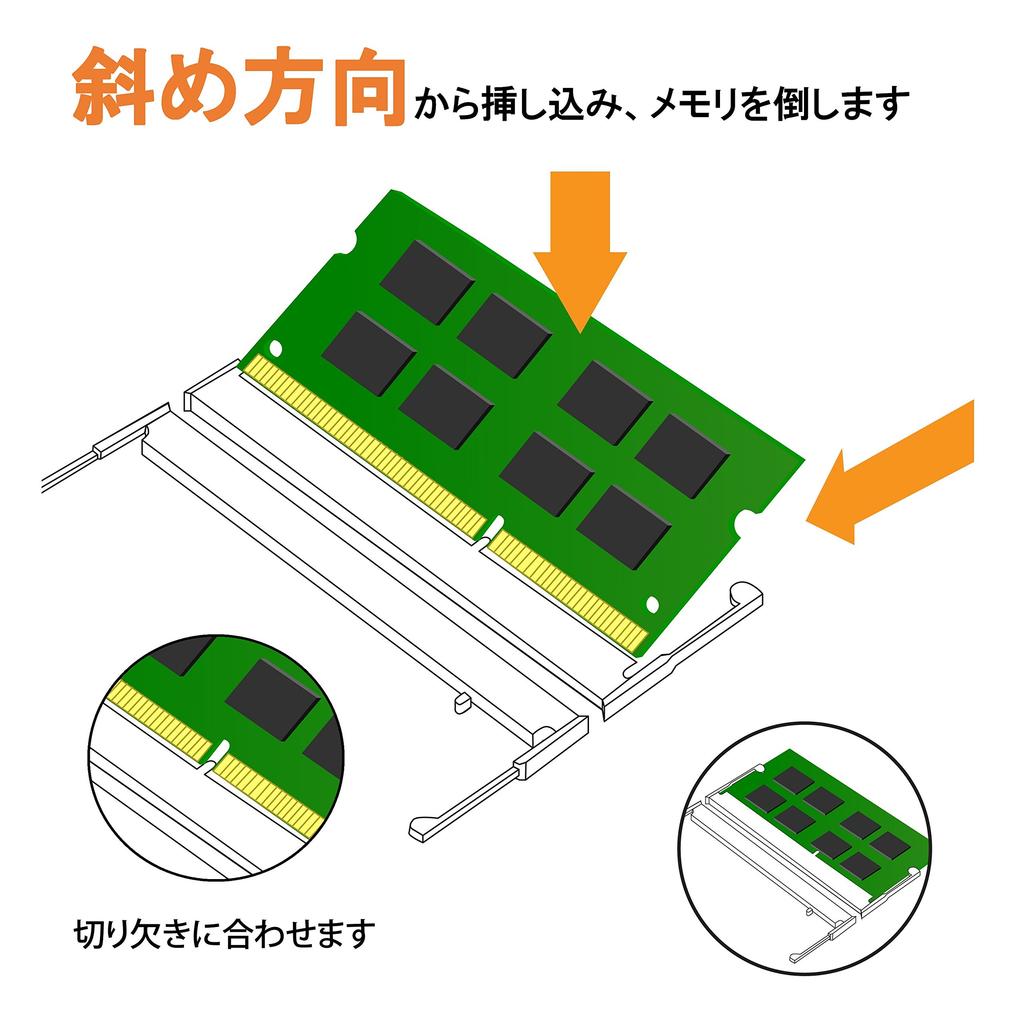 斜め方向から挿し込み、メモリを倒します

切り欠きに合わせます