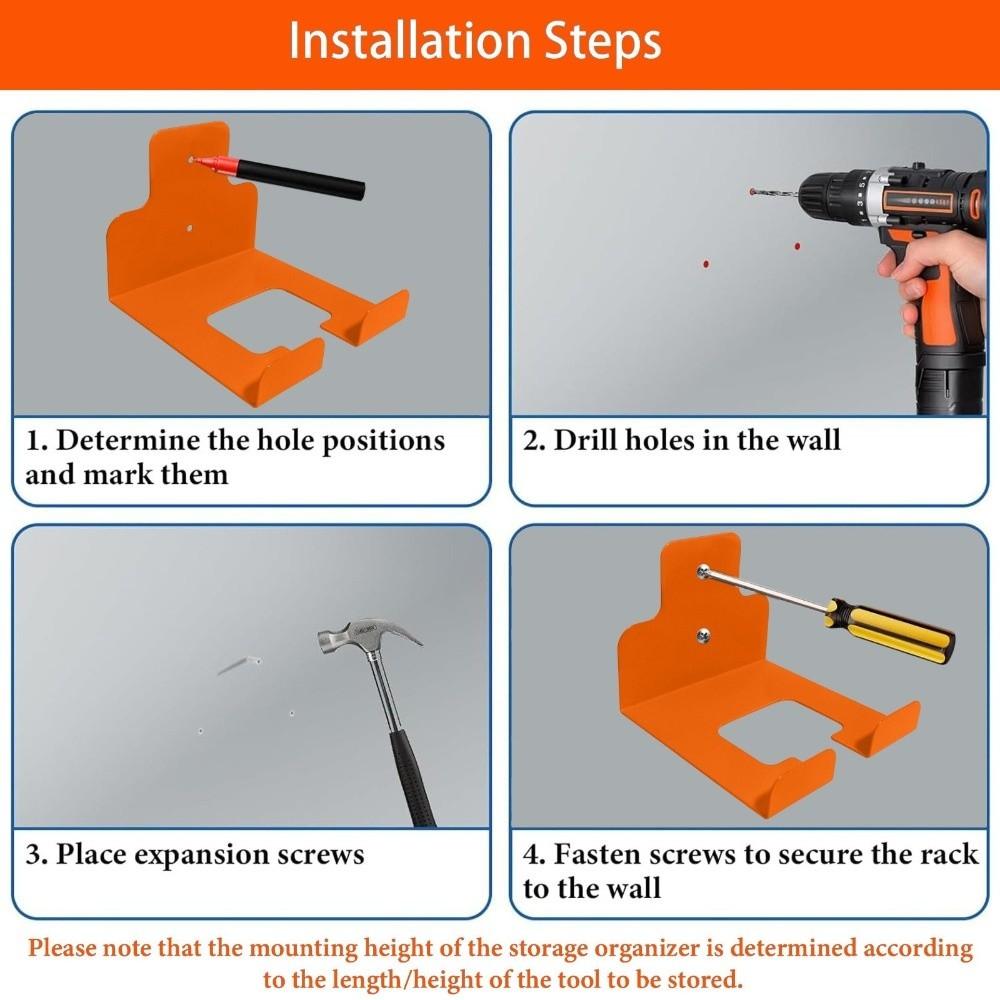 Installation Steps

1. Determine the hole positions and mark them

2. Drill holes in the wall

3. Place expansion screws

4. Fasten screws to secure the rack to the wall

Please note that the mounting height of the storage organizer is determined according to the length/height of the tool to be stored.