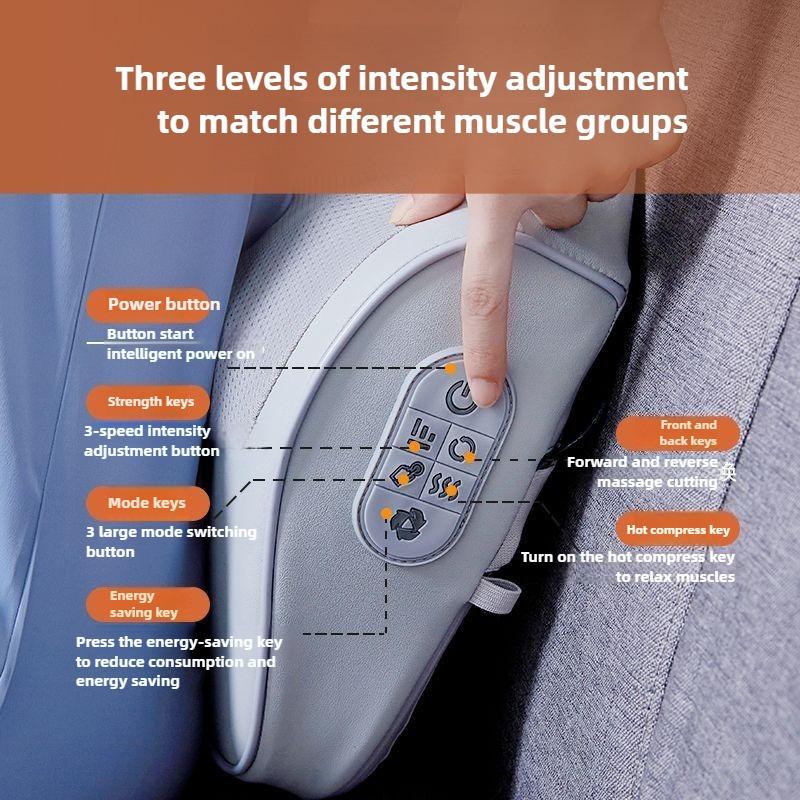 Three levels of intensity adjustment to match different muscle groups

Power button

Button start intelligent power on

Strength keys

3-speed intensity adjustment button

Mode keys

3 large mode switching button

Energy saving key

Press the energy-saving key to reduce consumption and energy saving

Front and back keys

Forward and reverse massage cutting

Hot compress key

Turn on the hot compress key to relax muscles