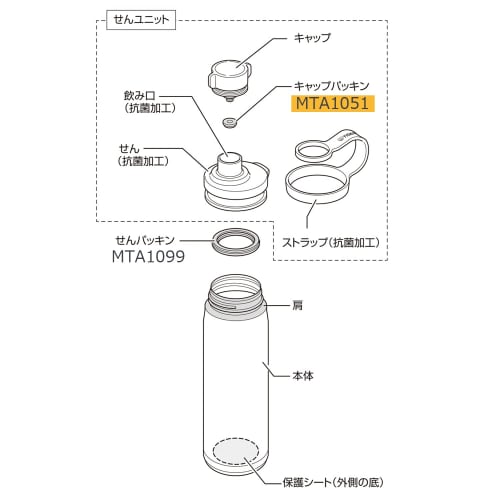 せんユニット

キャップ

キャップパッキン
MTA1051

飲み口
（抗菌加工）

せん
（抗菌加工）

ストラップ（抗菌加工）

せんパッキン
MTA1099

肩

本体

保護シート（外側の底）