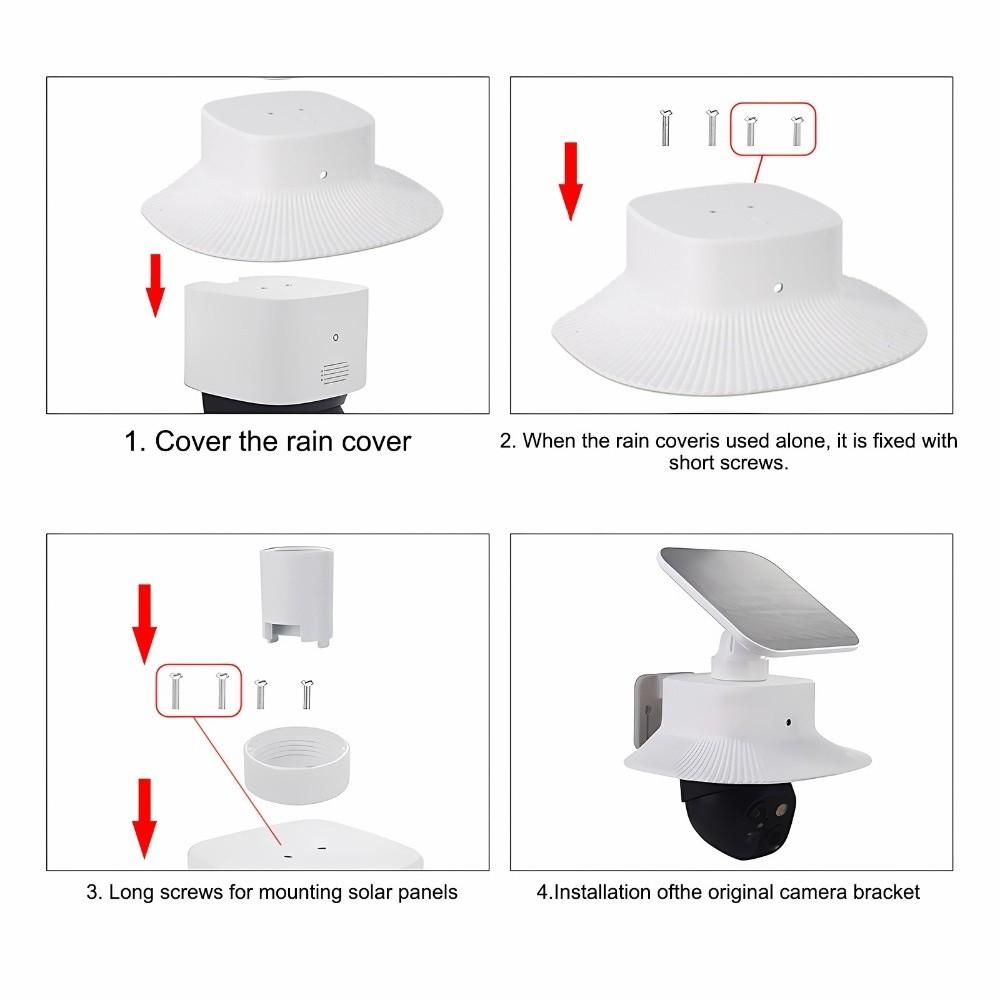 1. Cover the rain cover

2. When the rain coveris used alone, it is fixed with short screws.

3. Long screws for mounting solar panels

4.Installation ofthe original camera bracket