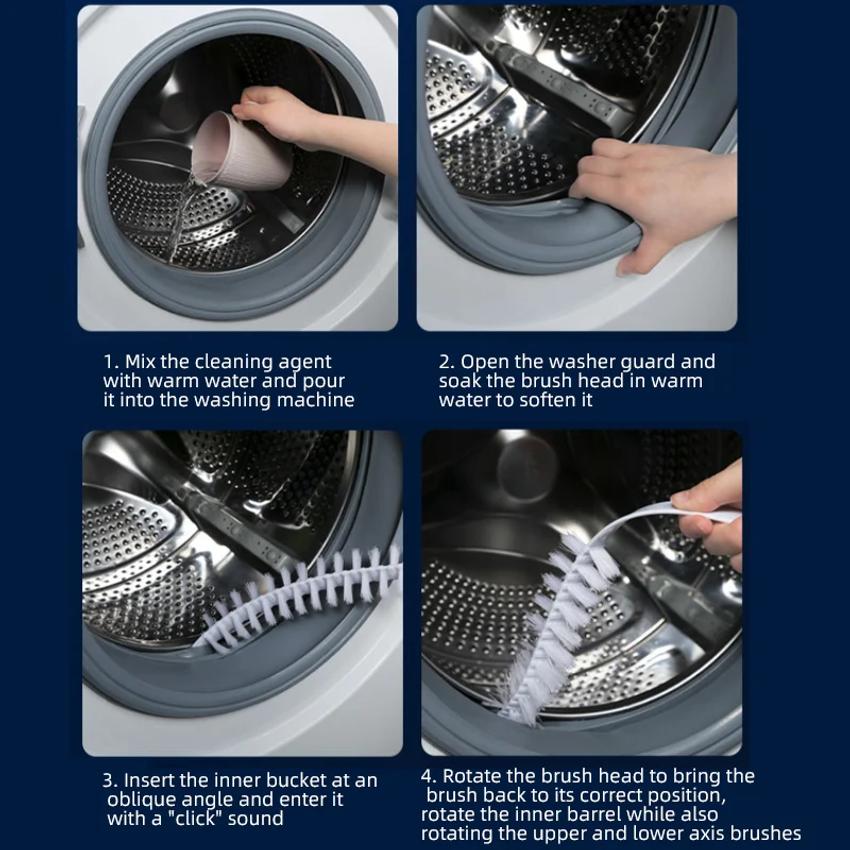 1. Mix the cleaning agent with warm water and pour it into the washing machine

2. Open the washer guard and soak the brush head in warm water to soften it

3. Insert the inner bucket at an oblique angle and enter it with a "click" sound

4. Rotate the brush head to bring the brush back to its correct position, rotate the inner barrel while also rotating the upper and lower axis brushes