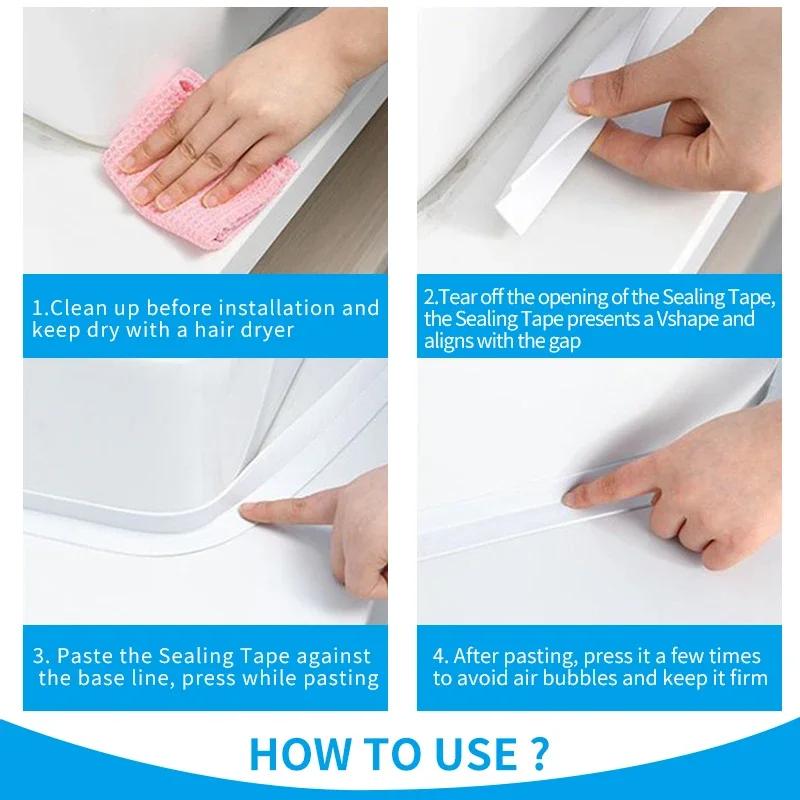 1.Clean up before installation and keep dry with a hair dryer

2.Tear off the opening of the Sealing Tape, the Sealing Tape presents a Vshape and aligns with the gap

3. Paste the Sealing Tape against the base line, press while pasting

4. After pasting, press it a few times to avoid air bubbles and keep it firm

HOW TO USE ?