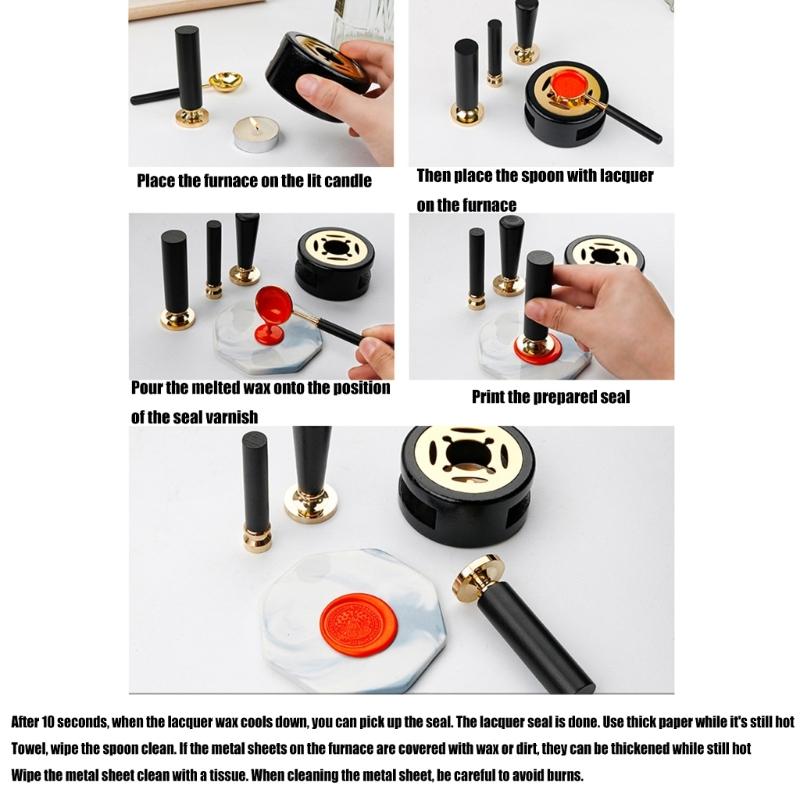 Place the furnace on the lit candle

Then place the spoon with lacquer on the furnace

Pour the melted wax onto the position of the seal varnish

Print the prepared seal

After 10 seconds, when the lacquer wax cools down, you can pick up the seal. The lacquer seal is done. Use thick paper while it's still hot Towel, wipe the spoon clean. If the metal sheets on the furnace are covered with wax or dirt, they can be thickened while still hot Wipe the metal sheet clean with a tissue. When cleaning the metal sheet, be careful to avoid burns.