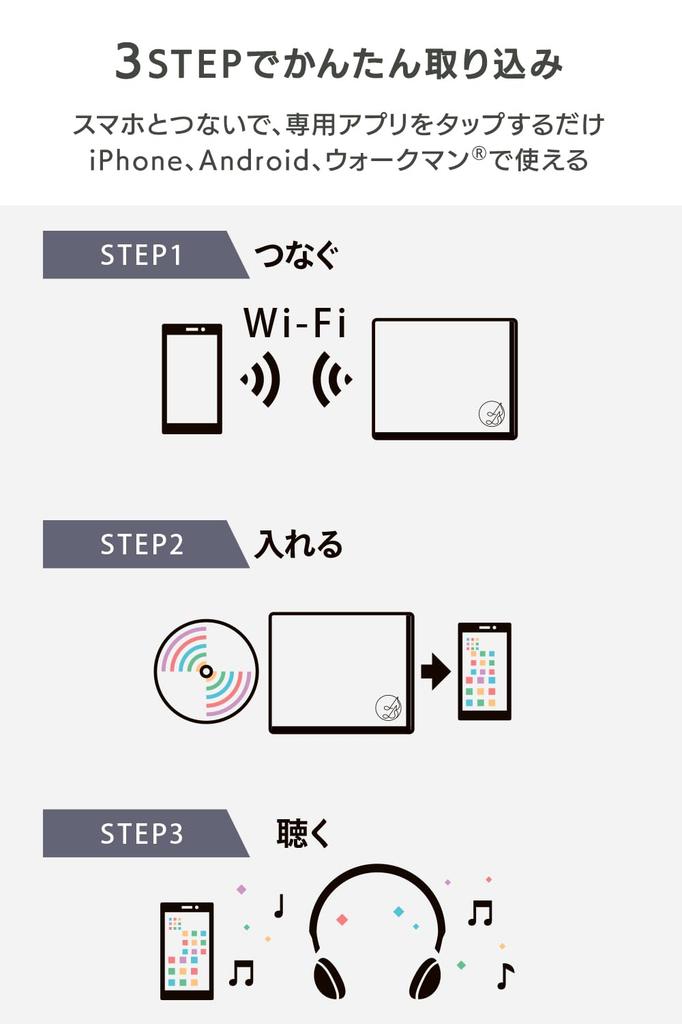 3STEPでかんたん取り込み

スマホとつないで、専用アプリをタップするだけ
iPhone、Android、ウォークマン®で使える

STEP1 つなぐ

Wi-Fi

STEP2 入れる

STEP3 聴く