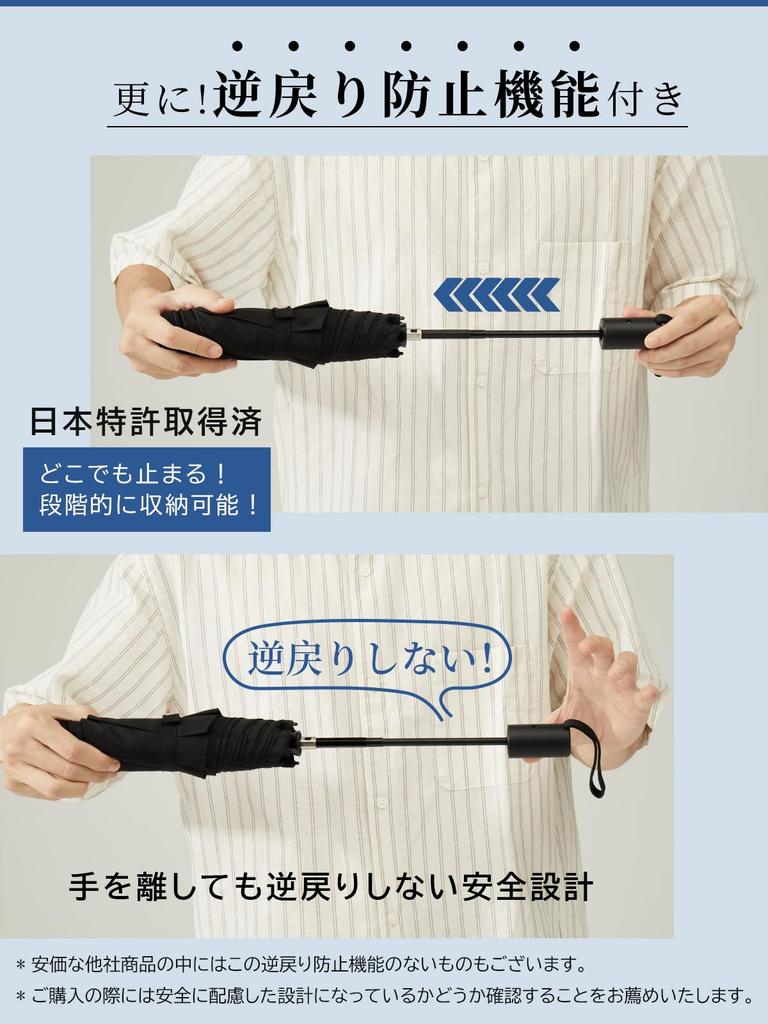 更に!逆戻り防止機能付き

日本特許取得済

どこでも止まる!
段階的に収納可能!

逆戻りしない!

手を離しても逆戻りしない安全設計

＊安価な他社商品の中にはこの逆戻り防止機能のないものもございます。
＊ご購入の際には安全に配慮した設計になっているかどうか確認することをお薦めいたします。