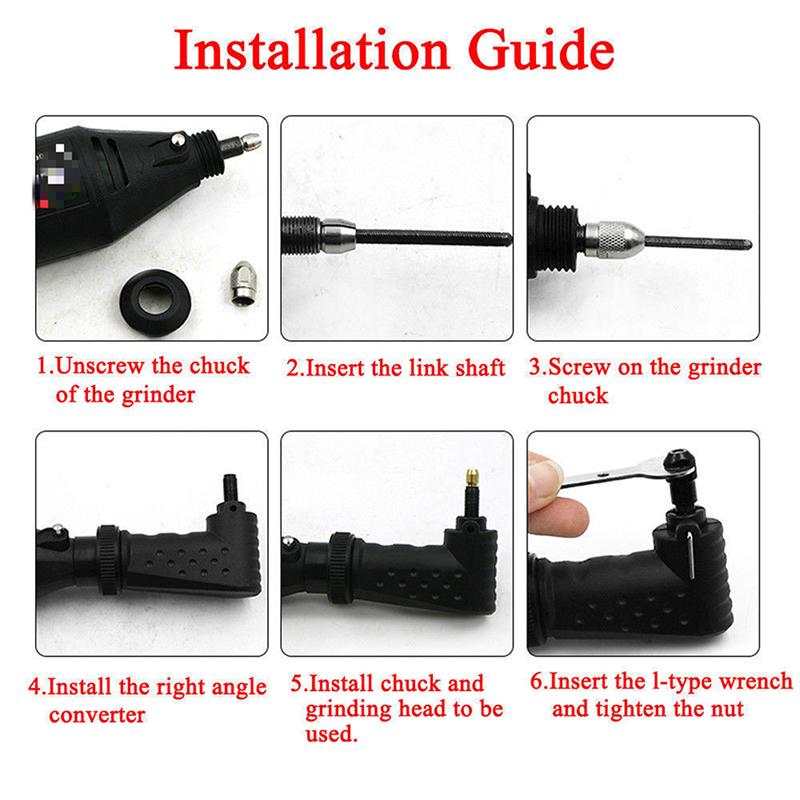 Installation Guide

1.Unscrew the chuck of the grinder

2.Insert the link shaft

3.Screw on the grinder chuck

4.Install the right angle converter

5.Install chuck and grinding head to be used.

6.Insert the l-type wrench and tighten the nut