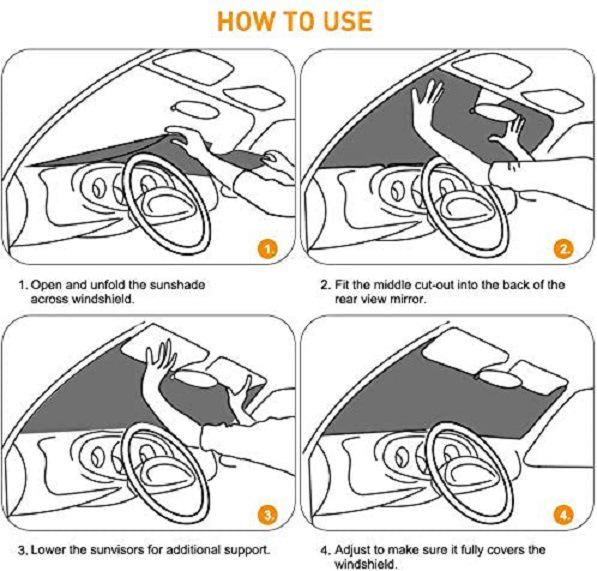 HOW TO USE

1.

1. Open and unfold the sunshade across windshield.

2.

2. Fit the middle cut-out into the back of the rear view mirror.

3.

3. Lower the sunvisors for additional support.

4.

4. Adjust to make sure it fully covers the windshield.