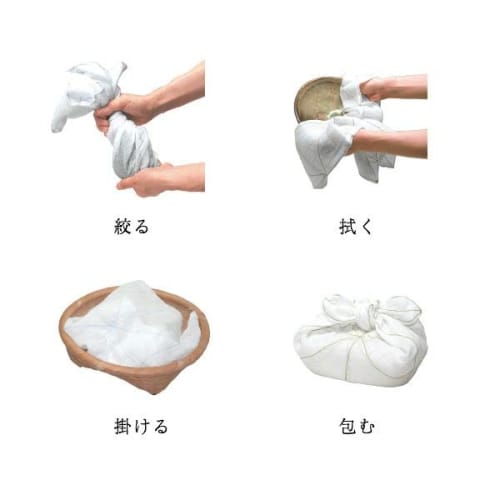 絞る

拭く

掛ける

包む