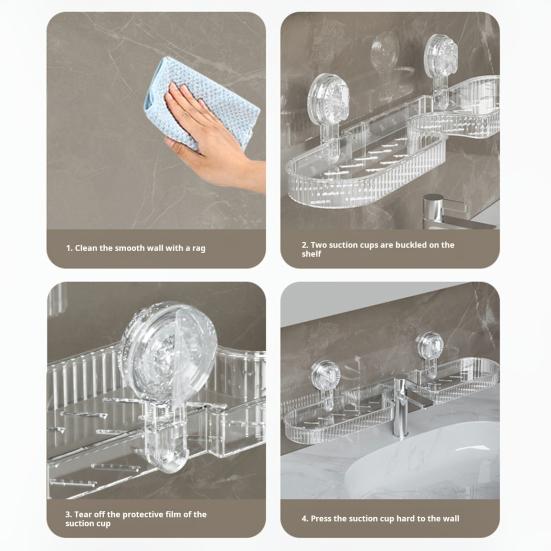 1. Clean the smooth wall with a rag

2. Two suction cups are buckled on the shelf

3. Tear off the protective film of the suction cup

4. Press the suction cup hard to the wall