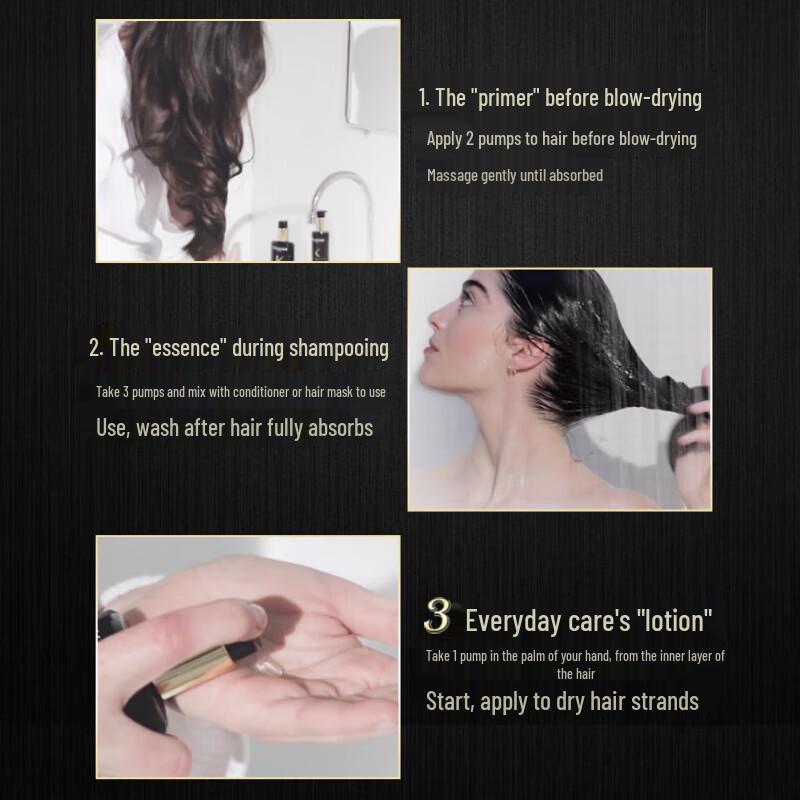 1. The "primer" before blow-drying

Apply 2 pumps to hair before blow-drying

Massage gently until absorbed

2. The "essence" during shampooing

Take 3 pumps and mix with conditioner or hair mask to use

Use, wash after hair fully absorbs

3 Everyday care's "lotion"

Take 1 pump in the palm of your hand, from the inner layer of the hair

Start, apply to dry hair strands