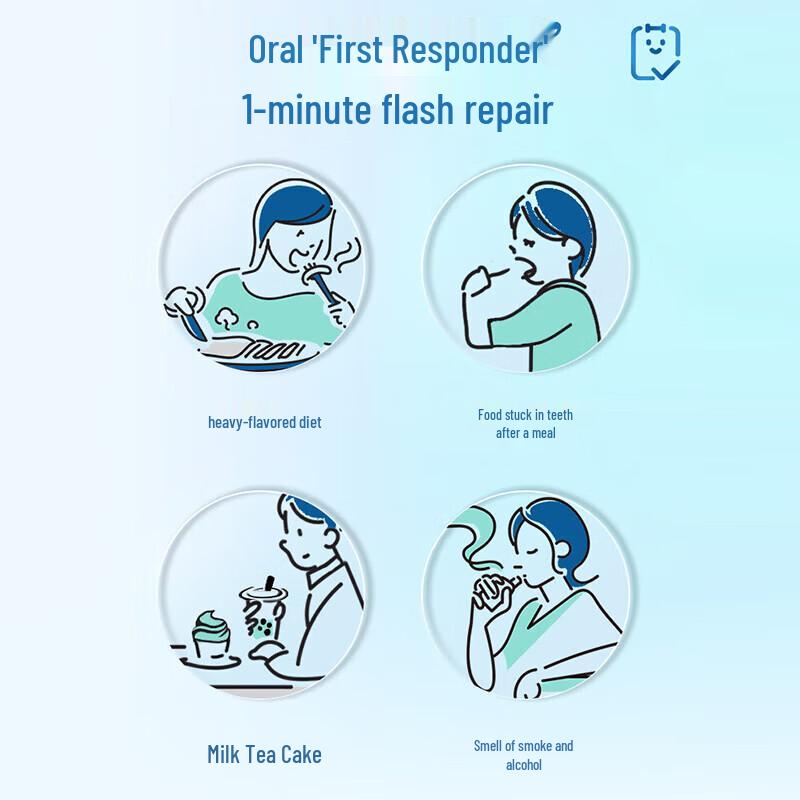 Oral 'First Responder'

1-minute flash repair

heavy-flavored diet

Food stuck in teeth after a meal

Milk Tea Cake

Smell of smoke and alcohol