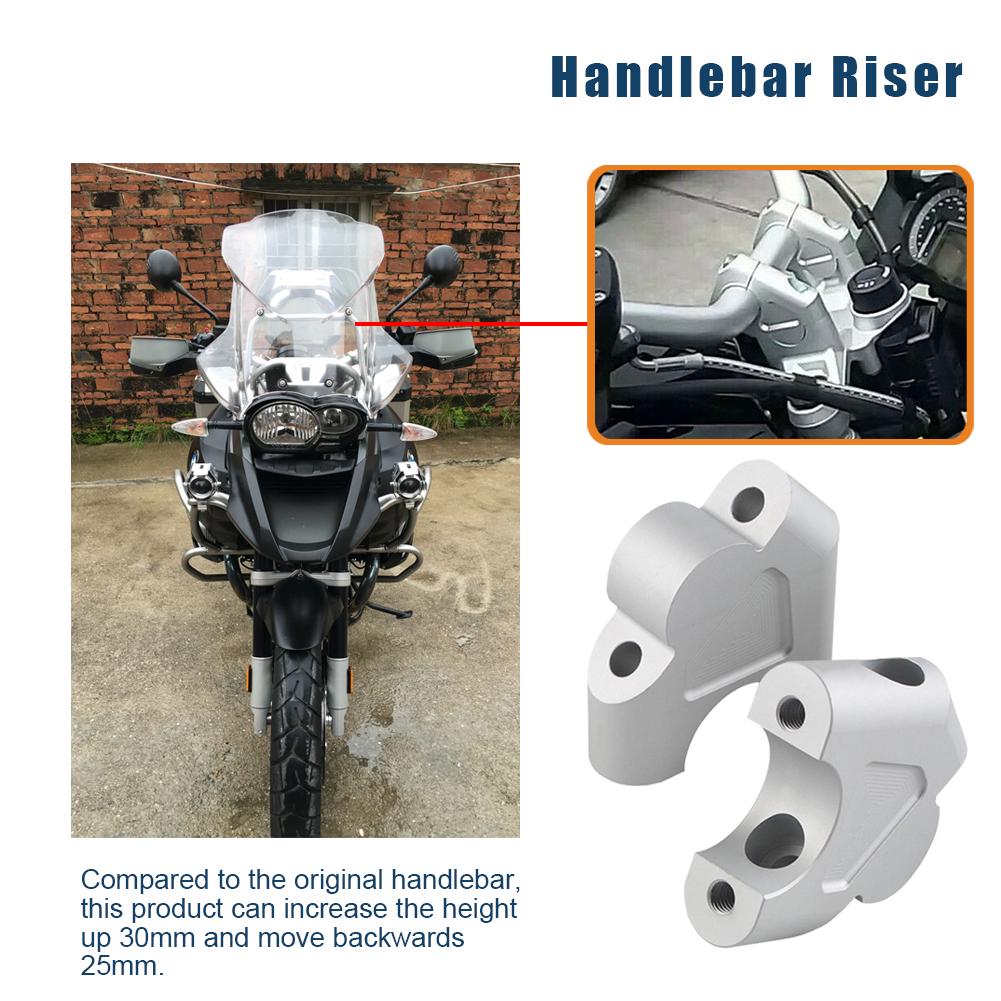 Handlebar Riser

Compared to the original handlebar, this product can increase the height up 30mm and move backwards 25mm.