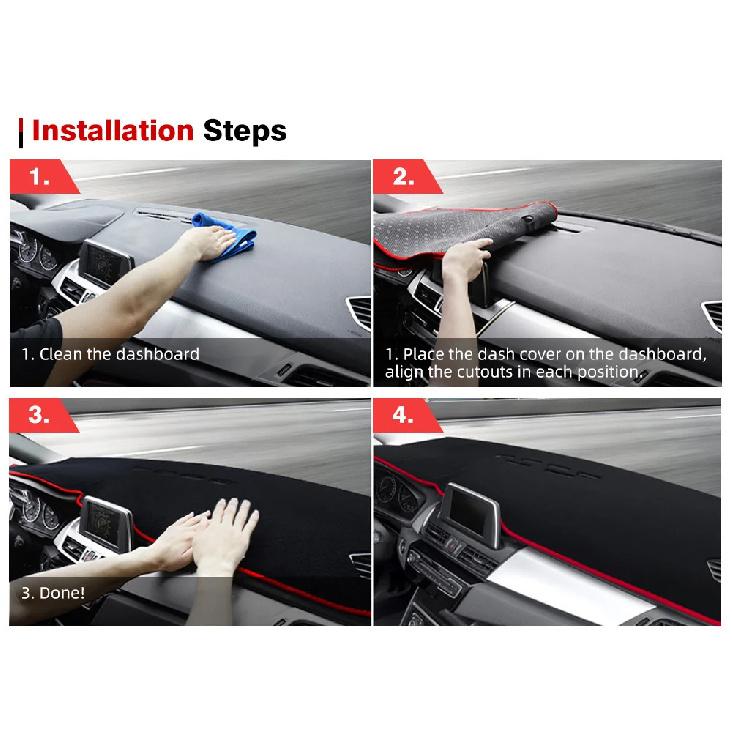 Installation Steps

1.

1. Clean the dashboard

2.

1. Place the dash cover on the dashboard, align the cutouts in each position.

3.

3. Done!

4.