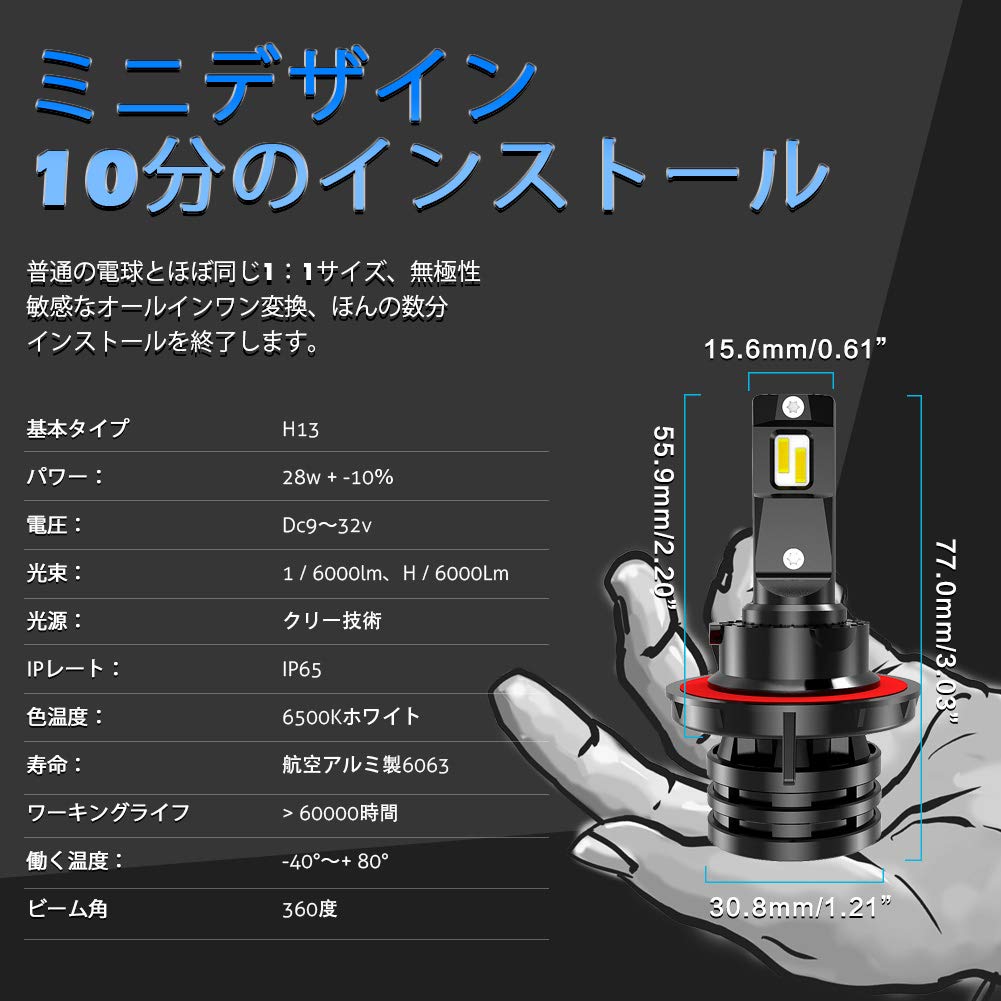 ミニデザイン
10分のインストール

普通の電球とほぼ同じ1：1サイズ、無極性
敏感なオールインワン変換、ほんの数分
インストールを終了します。

| 基本タイプ | H13 |
|---|---|
| パワー： | 28w + -10% |
| 電圧： | Dc9～32v |
| 光束： | 1 / 6000lm、H / 6000Lm |
| 光源： | クリー技術 |
| IPレート： | IP65 |
| 色温度： | 6500Kホワイト |
| 寿命： | 航空アルミ製6063 |
| ワーキングライフ | > 60000時間 |
| 働く温度： | -40°～+ 80° |
| ビーム角 | 360度 |

15.6mm/0.61”
55.9mm/2.20”
77.0mm/3.03”
30.8mm/1.21”